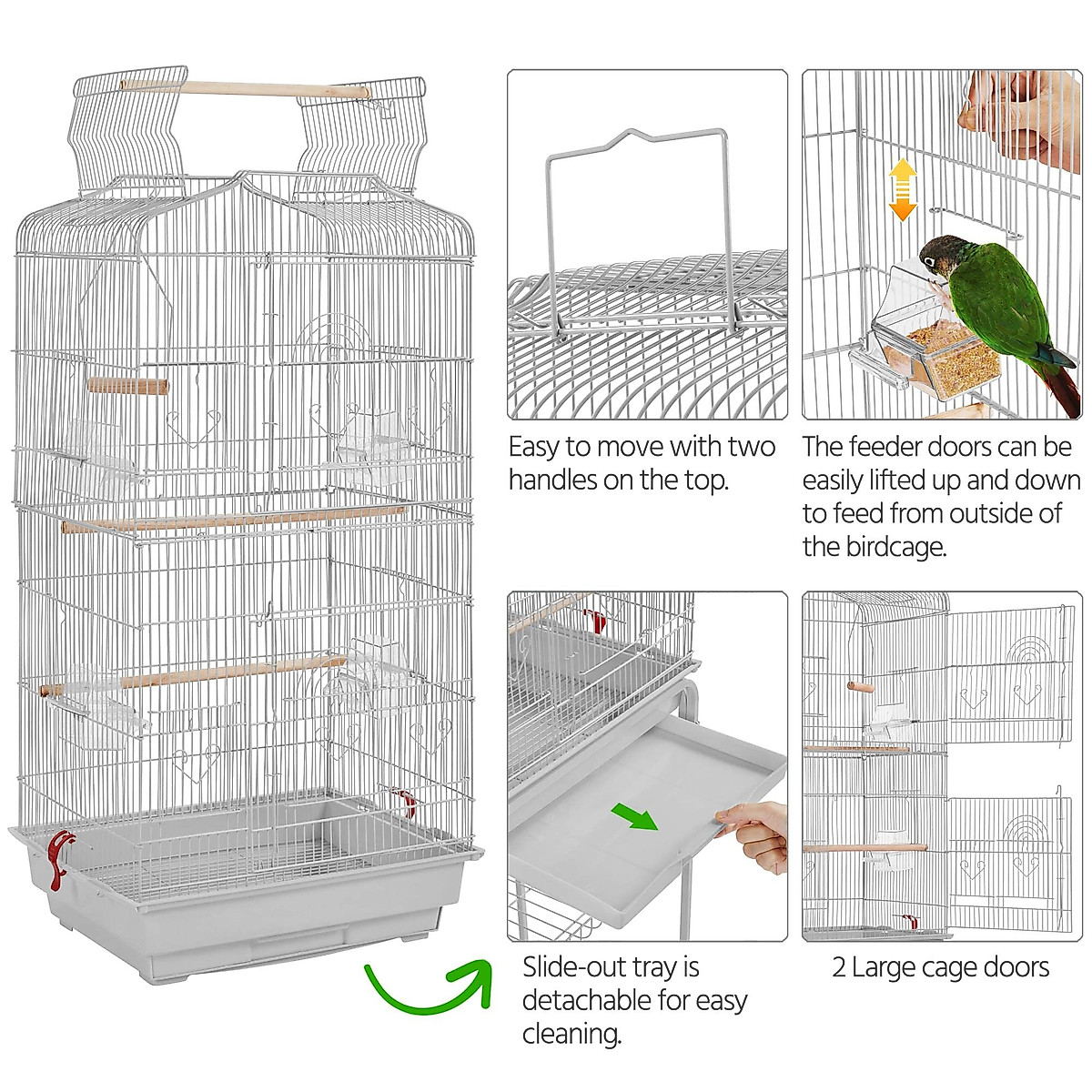 Easy to move with two handles on the top.

The feeder doors can be easily lifted up and down to feed from outside of the birdcage.

Slide-out tray is detachable for easy cleaning.

2 Large cage doors