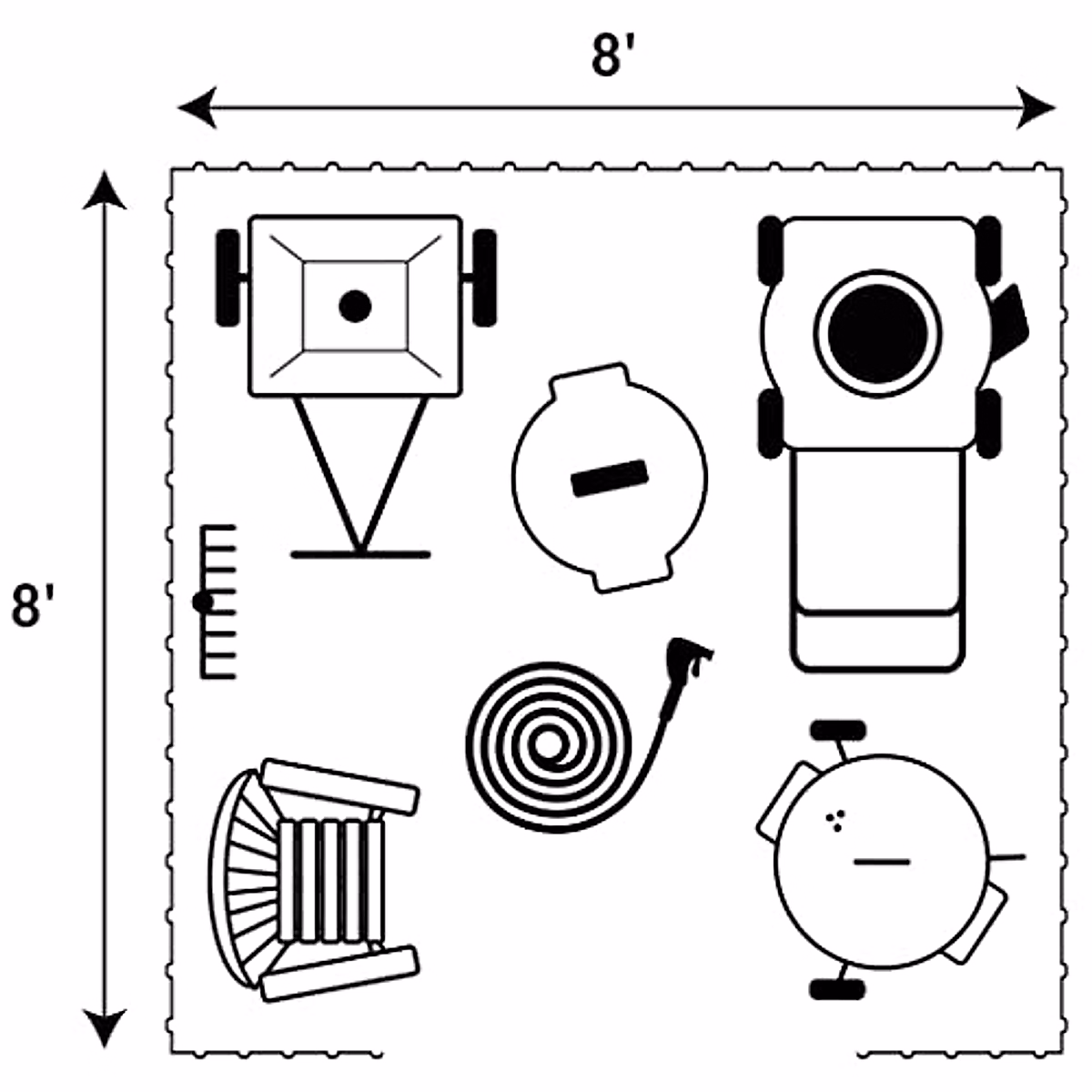 8'

8'