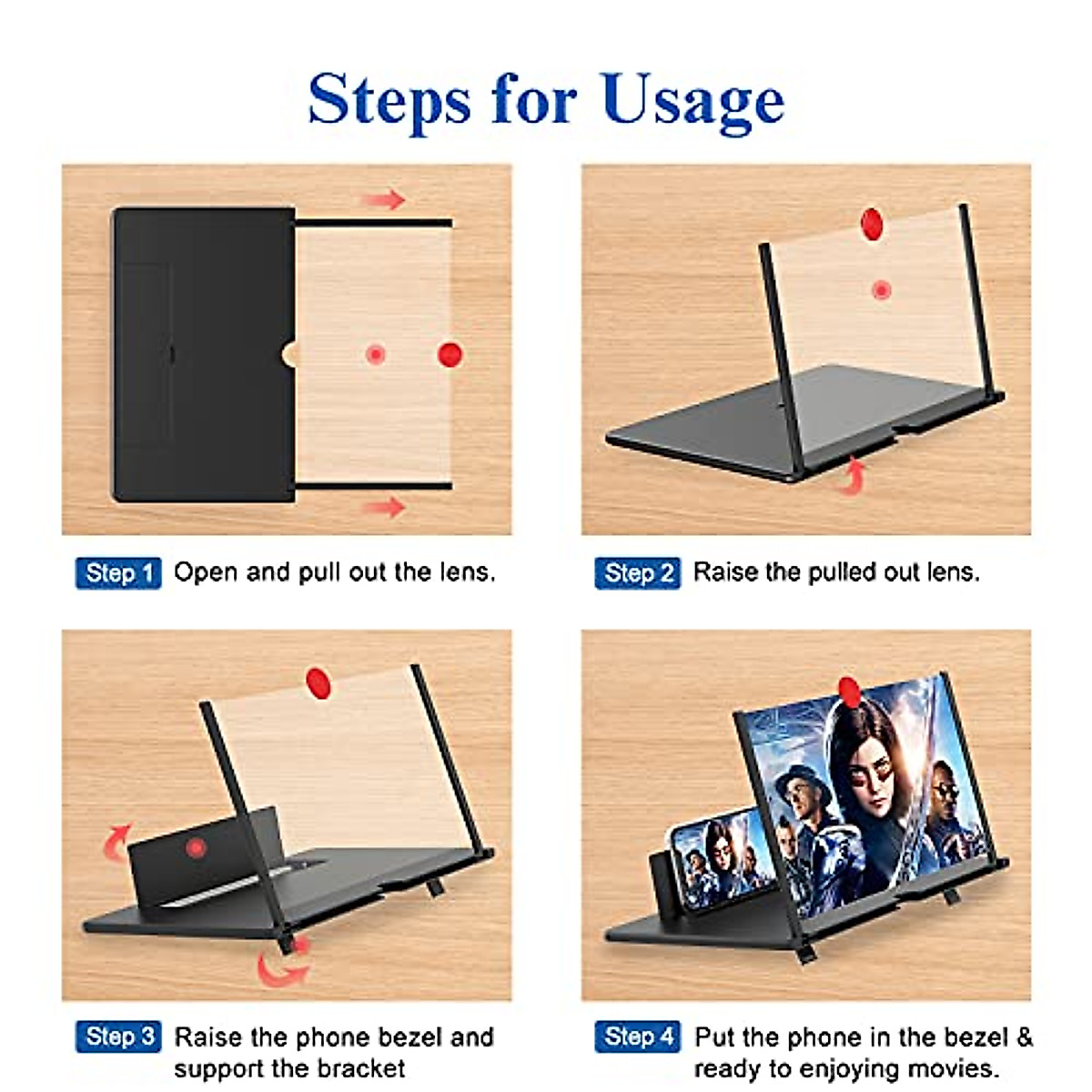 Steps for Usage

Step 1 Open and pull out the lens.

Step 2 Raise the pulled out lens.

Step 3 Raise the phone bezel and support the bracket

Step 4 Put the phone in the bezel & ready to enjoying movies.