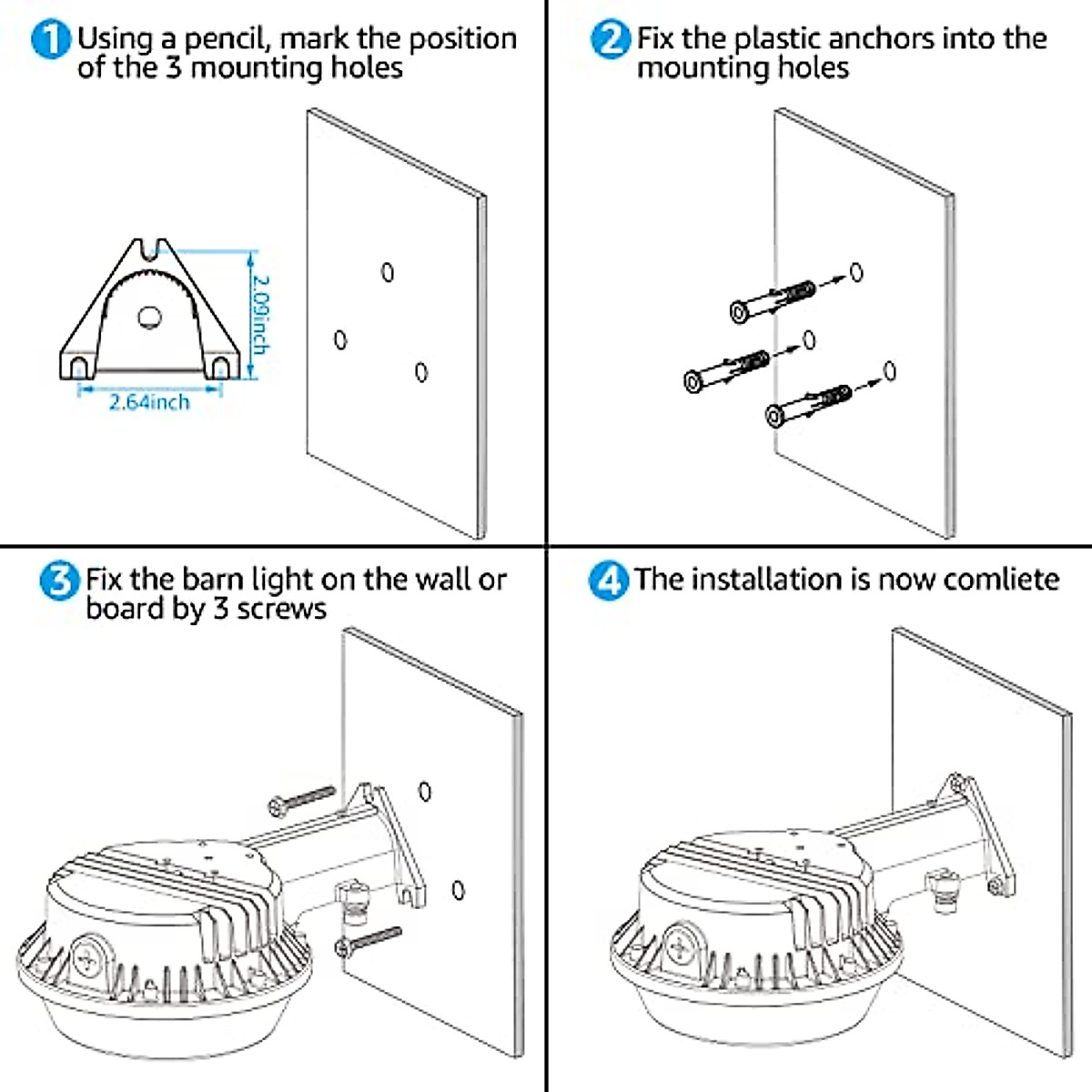 1 Using a pencil, mark the position of the 3 mounting holes

2.09inch

2.64inch

2 Fix the plastic anchors into the mounting holes

3 Fix the barn light on the wall or board by 3 screws

4 The installation is now comliete