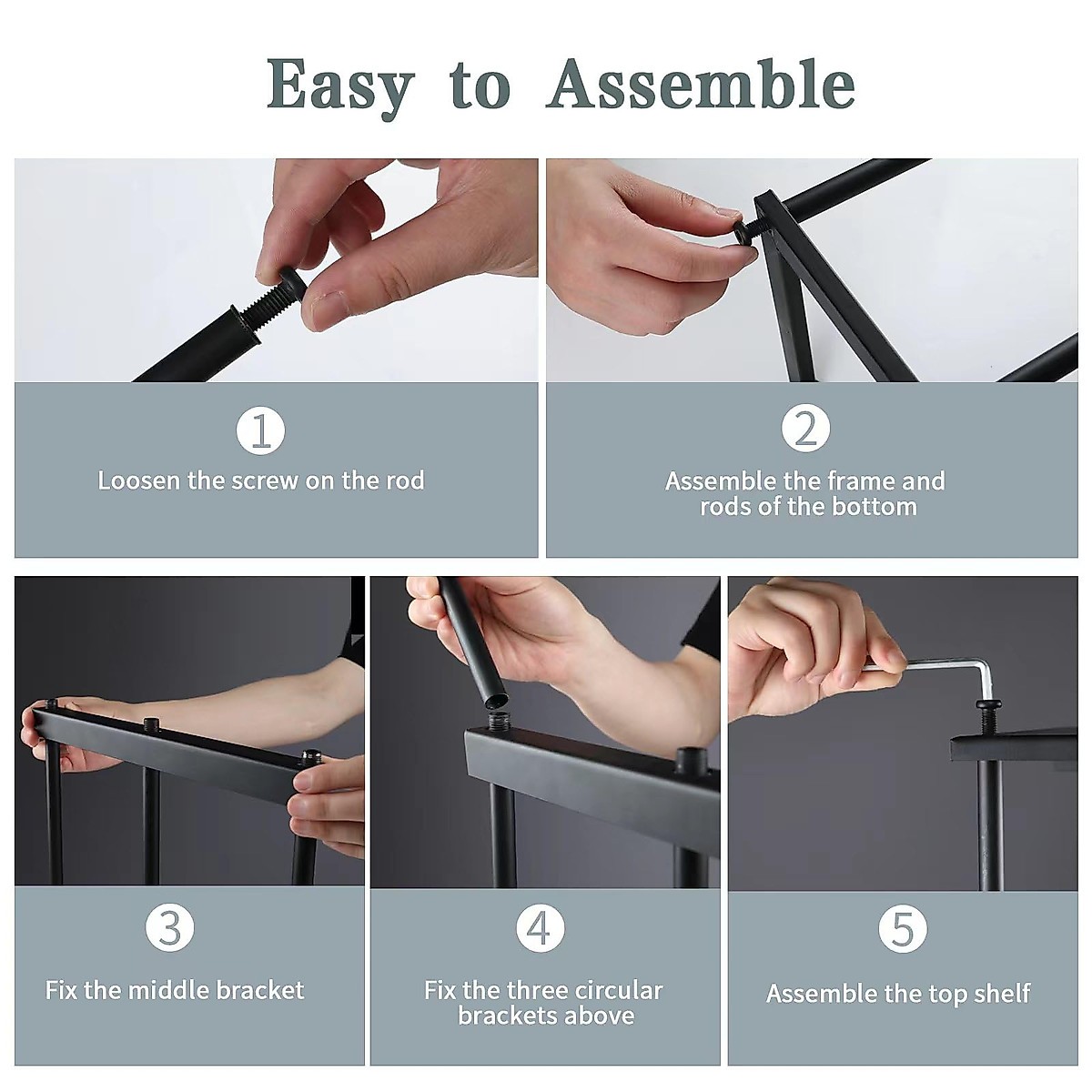 Easy to Assemble

1
Loosen the screw on the rod

2
Assemble the frame and rods of the bottom

3
Fix the middle bracket

4
Fix the three circular brackets above

5
Assemble the top shelf