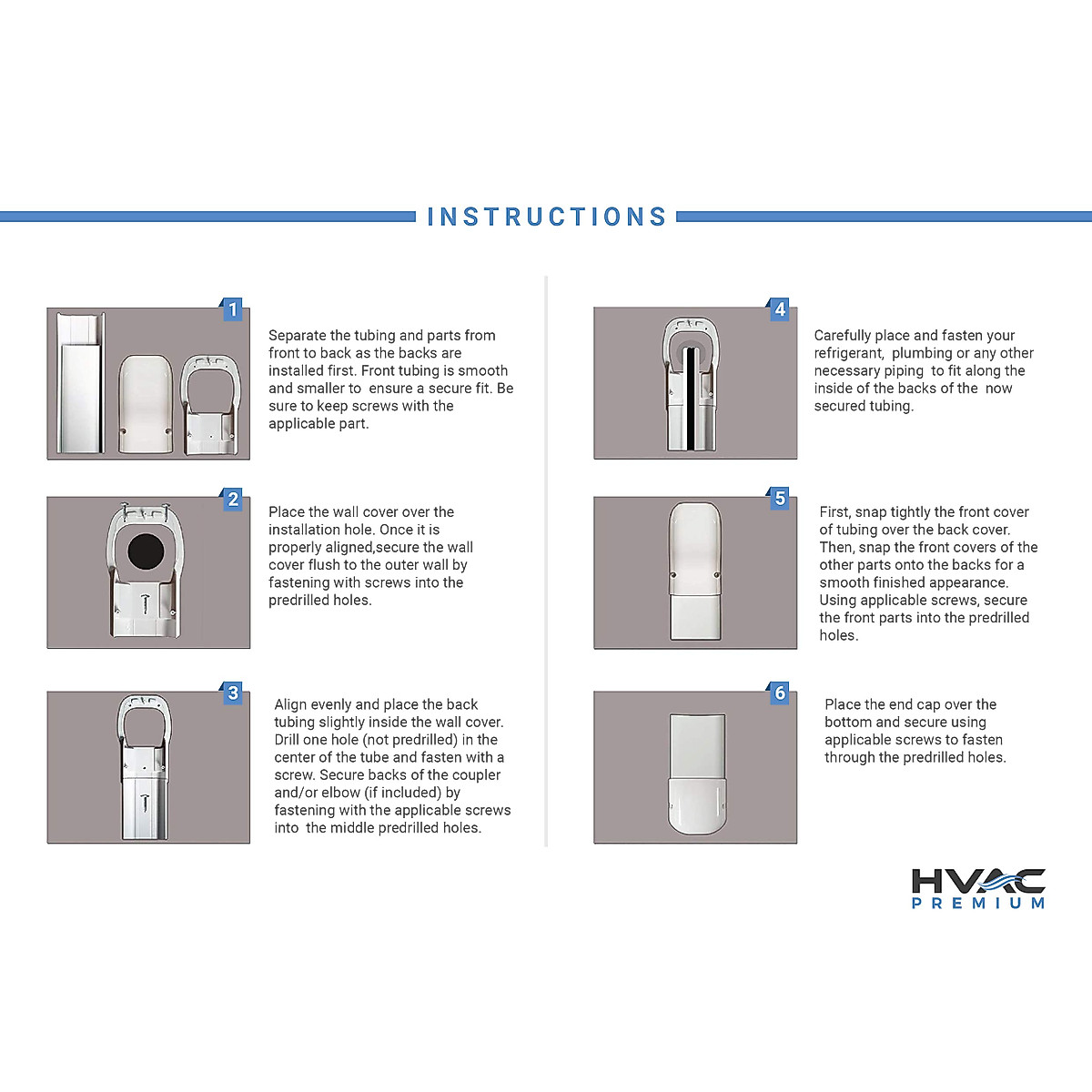 INSTRUCTIONS

1

Separate the tubing and parts from front to back as the backs are installed first. Front tubing is smooth and smaller to ensure a secure fit. Be sure to keep screws with the applicable part.

2

Place the wall cover over the installation hole. Once it is properly aligned,secure the wall cover flush to the outer wall by fastening with screws into the predrilled holes.

3

Align evenly and place the back tubing slightly inside the wall cover. Drill one hole (not predrilled) in the center of the tube and fasten with a screw. Secure backs of the coupler and/or elbow (if included) by fastening with the applicable screws into the middle predrilled holes.

4

Carefully place and fasten your refrigerant, plumbing or any other necessary piping to fit along the inside of the backs of the now secured tubing.

5

First, snap tightly the front cover of tubing over the back cover. Then, snap the front covers of the other parts onto the backs for a smooth finished appearance. Using applicable screws, secure the front parts into the predrilled holes.

6

Place the end cap over the bottom and secure using applicable screws to fasten through the predrilled holes.

HVAC
PREMIUM