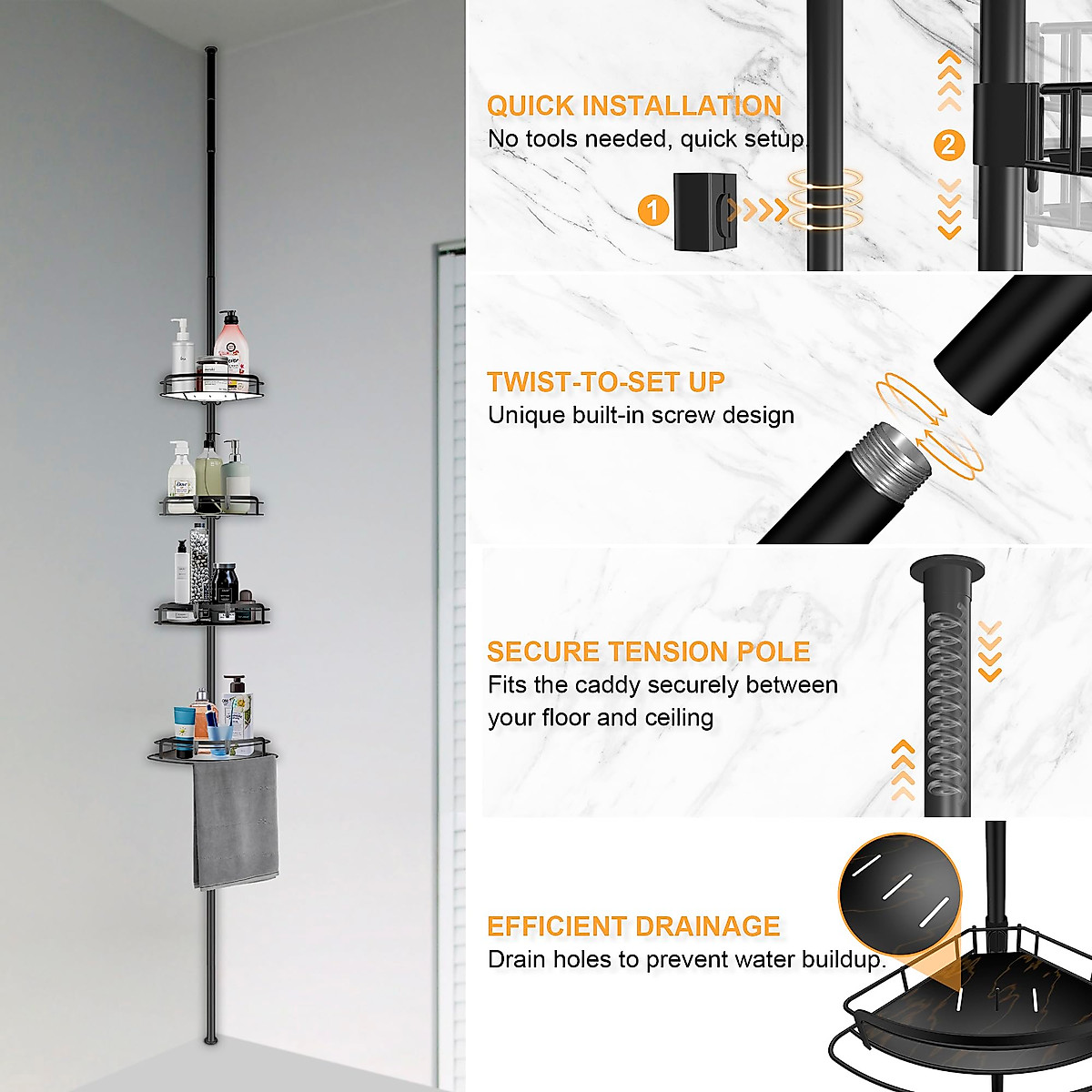 QUICK INSTALLATION
No tools needed, quick setup.

1

2

TWIST-TO-SET UP
Unique built-in screw design

SECURE TENSION POLE
Fits the caddy securely between your floor and ceiling

EFFICIENT DRAINAGE
Drain holes to prevent water buildup.