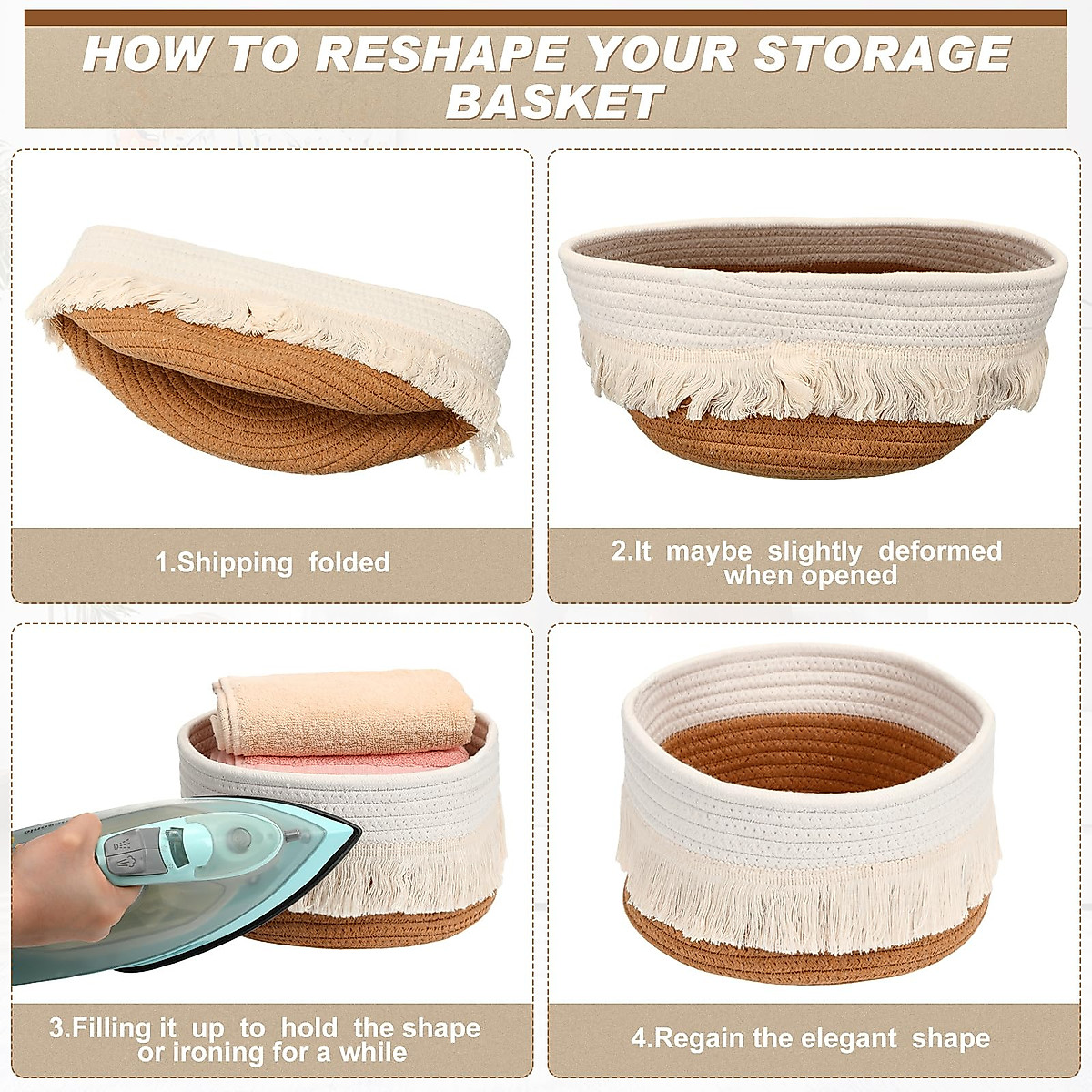 HOW TO RESHAPE YOUR STORAGE BASKET

1.Shipping folded

2.It maybe slightly deformed when opened

3.Filling it up to hold the shape or ironing for a while

4.Regain the elegant shape