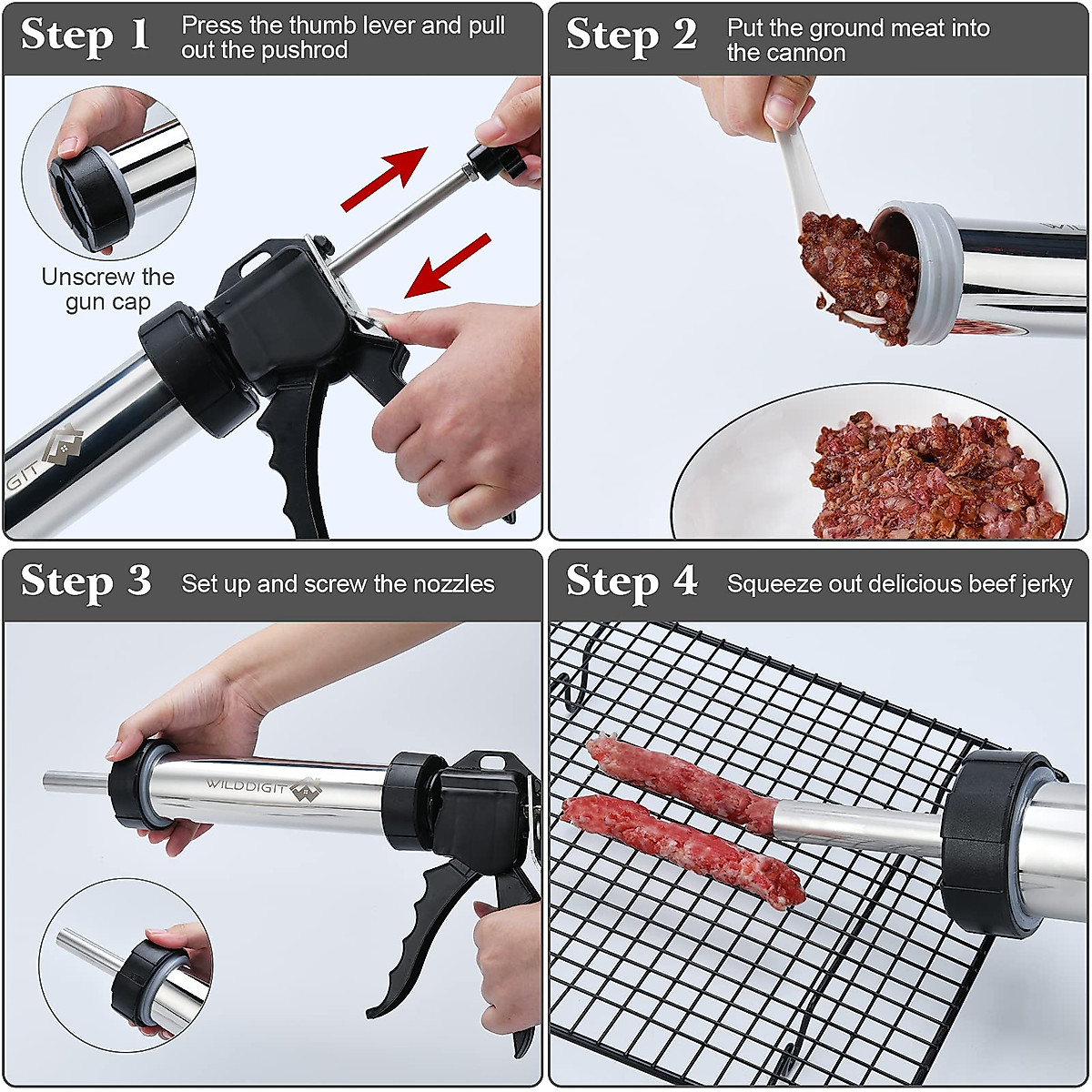 Step 1 Press the thumb lever and pull out the pushrod

Unscrew the gun cap

GIT

Step 2 Put the ground meat into the cannon

Step 3 Set up and screw the nozzles

WILDDIGIT

Step 4 Squeeze out delicious beef jerky