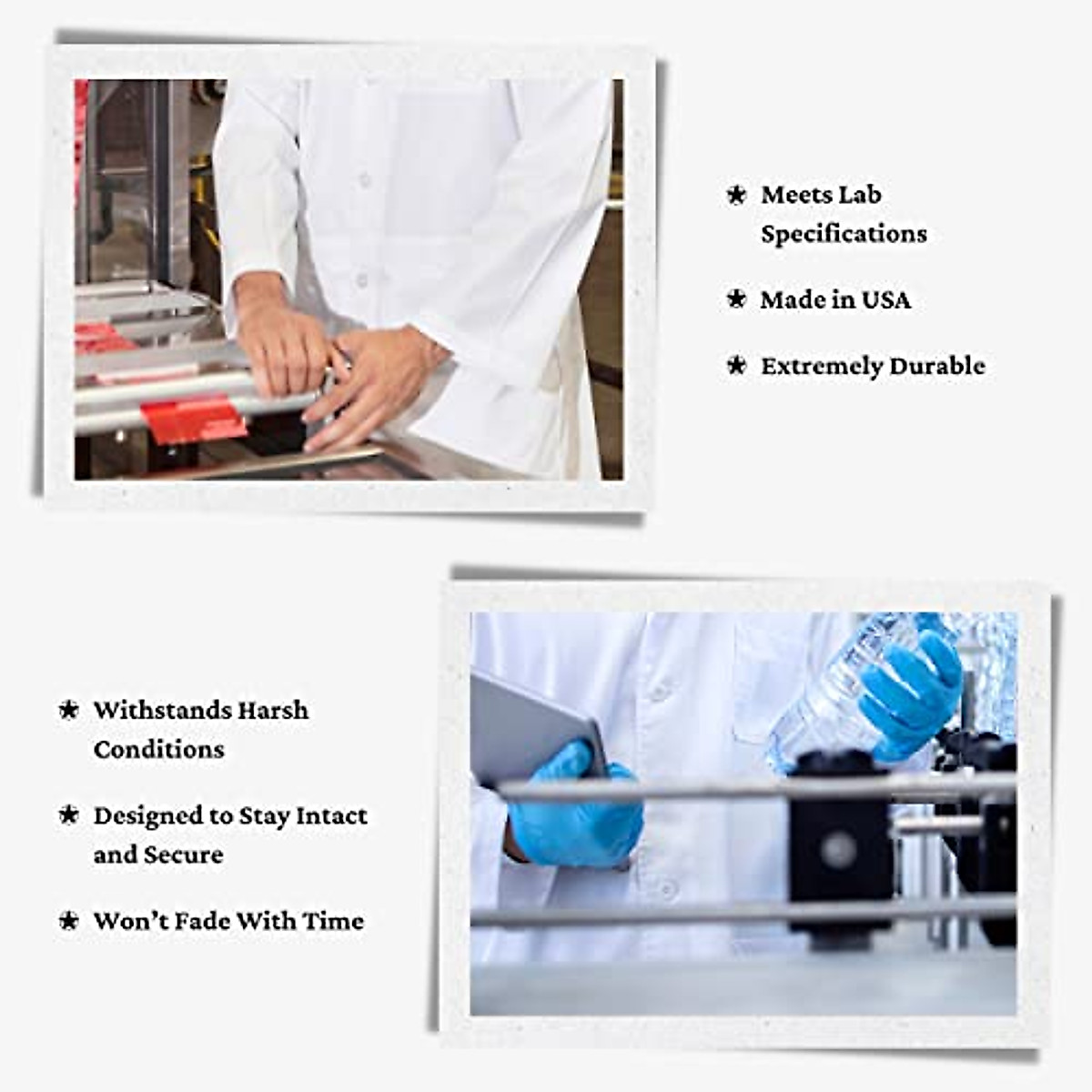 ★ Meets Lab Specifications

★ Made in USA

★ Extremely Durable

★ Withstands Harsh Conditions

★ Designed to Stay Intact and Secure

★ Won't Fade With Time