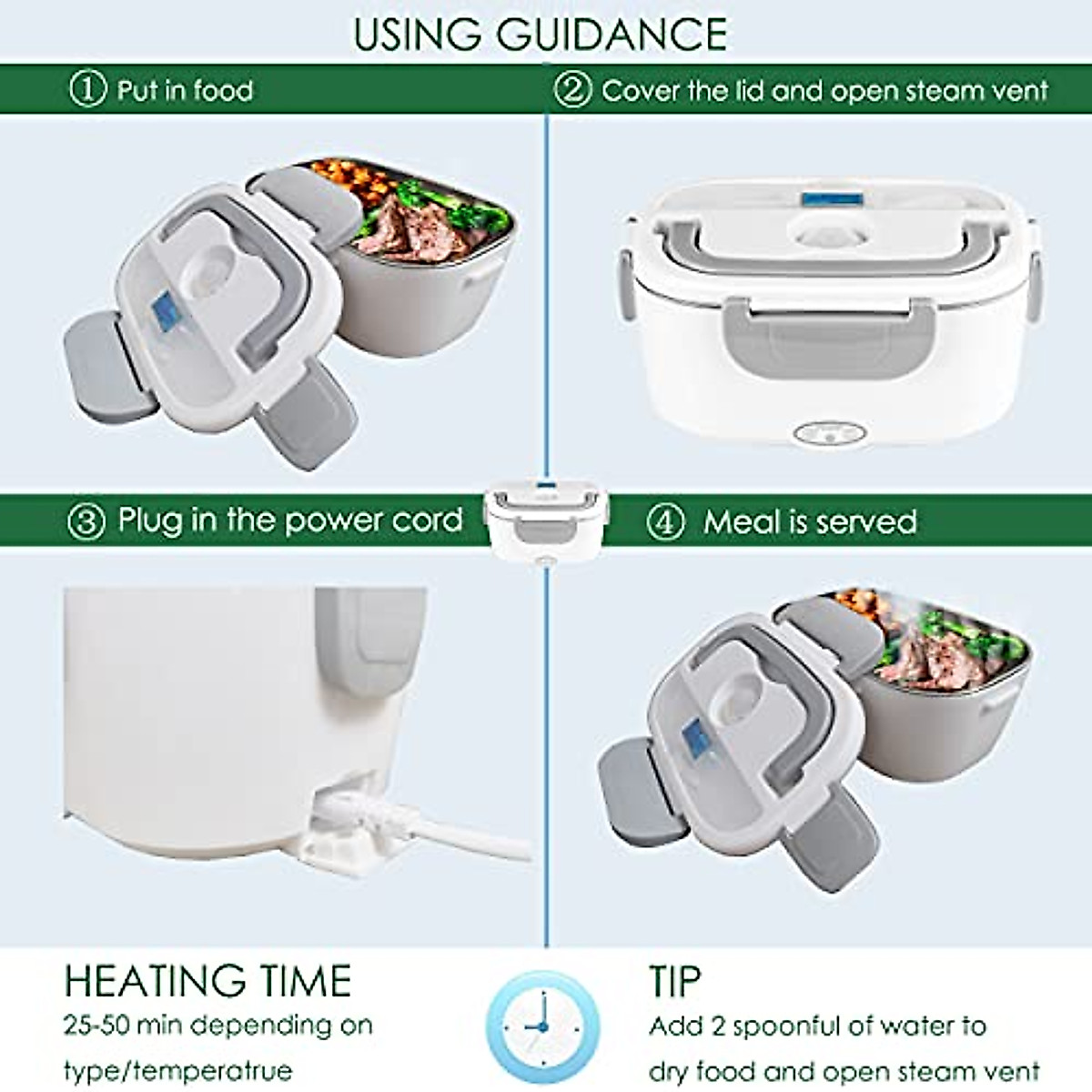 USING GUIDANCE

① Put in food

② Cover the lid and open steam vent

③ Plug in the power cord

④ Meal is served

HEATING TIME
25-50 min depending on type/temperatrue

TIP
Add 2 spoonful of water to dry food and open steam vent