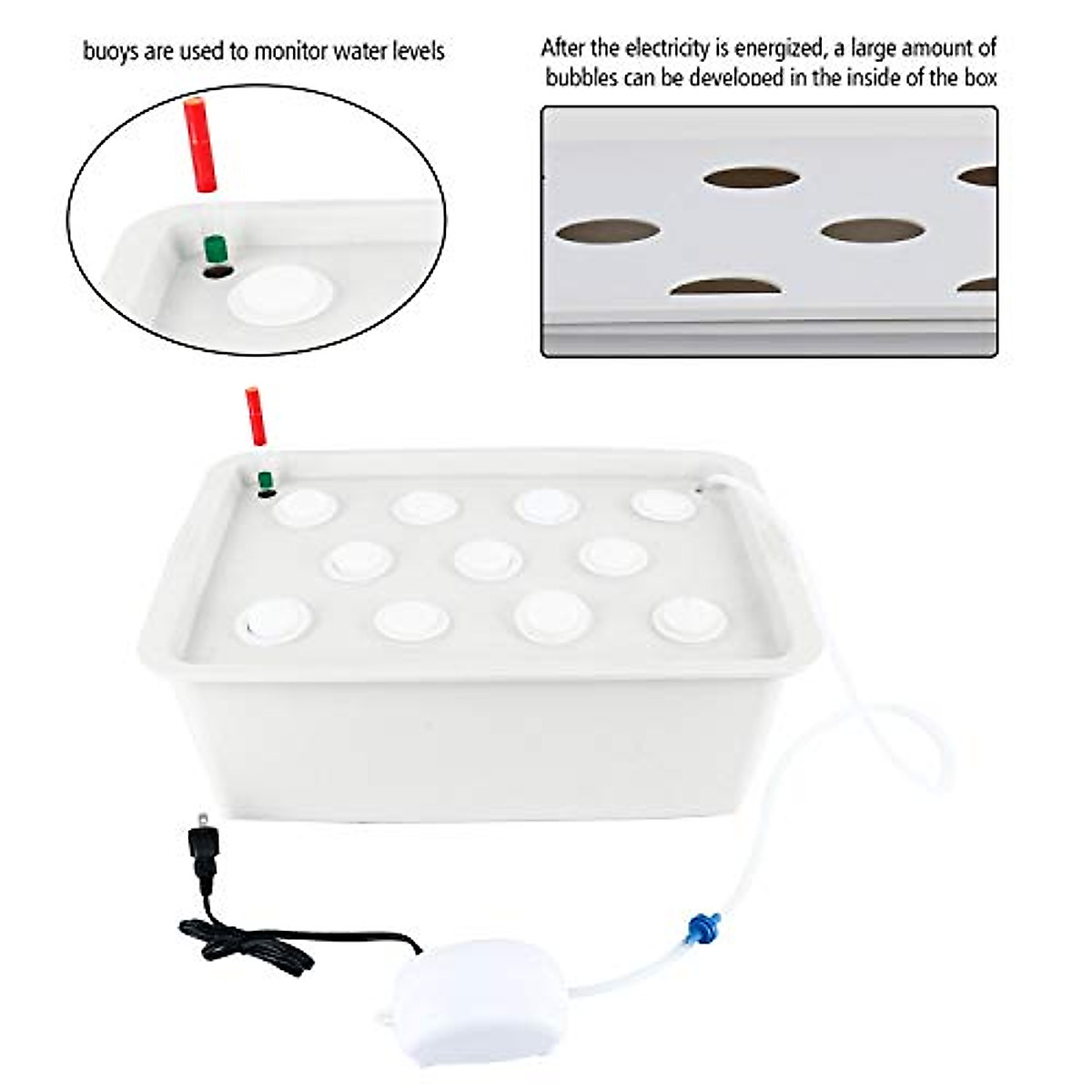 buoys are used to monitor water levels

After the electricity is energized, a large amount of bubbles can be developed in the inside of the box