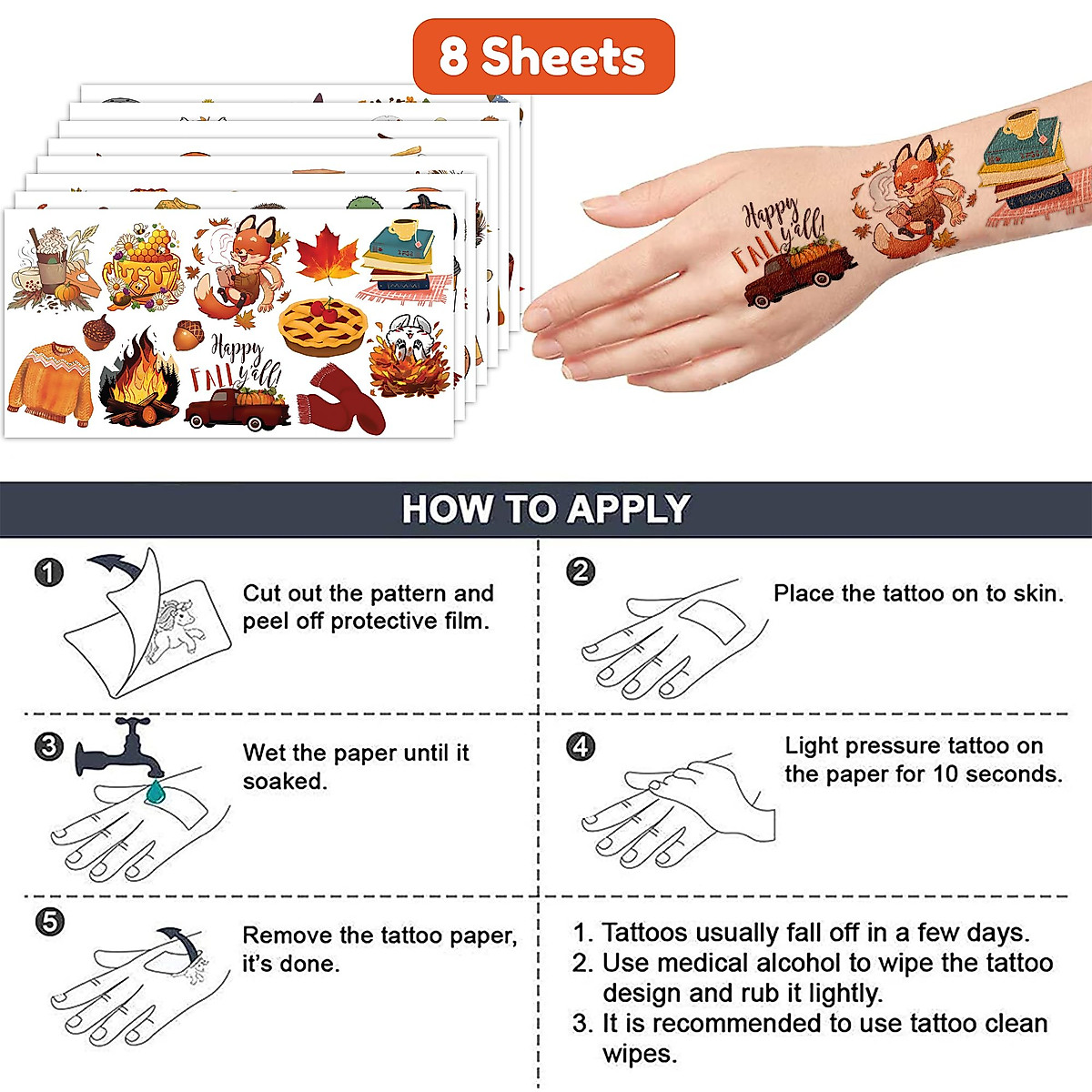 8 Sheets

Happy FALL y'all!

Happy FALL y'all!

HOW TO APPLY

1 Cut out the pattern and peel off protective film.

2 Place the tattoo on to skin.

3 Wet the paper until it soaked.

4 Light pressure tattoo on the paper for 10 seconds.

5 Remove the tattoo paper, it's done.

1. Tattoos usually fall off in a few days.
2. Use medical alcohol to wipe the tattoo design and rub it lightly.
3. It is recommended to use tattoo clean wipes.