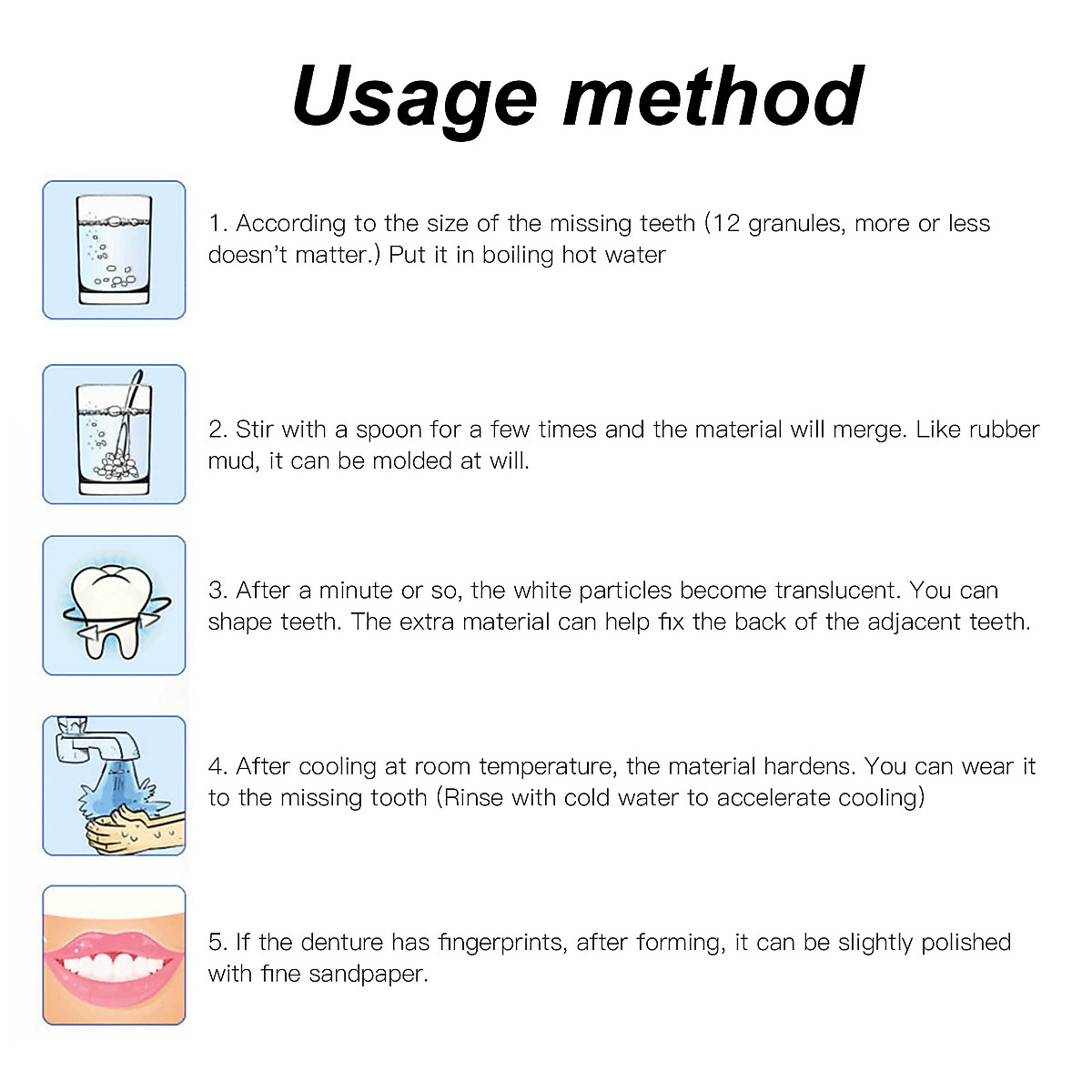 Usage method

1. According to the size of the missing teeth (12 granules, more or less doesn't matter.) Put it in boiling hot water

2. Stir with a spoon for a few times and the material will merge. Like rubber mud, it can be molded at will.

3. After a minute or so, the white particles become translucent. You can shape teeth. The extra material can help fix the back of the adjacent teeth.

4. After cooling at room temperature, the material hardens. You can wear it to the missing tooth (Rinse with cold water to accelerate cooling)

5. If the denture has fingerprints, after forming, it can be slightly polished with fine sandpaper.