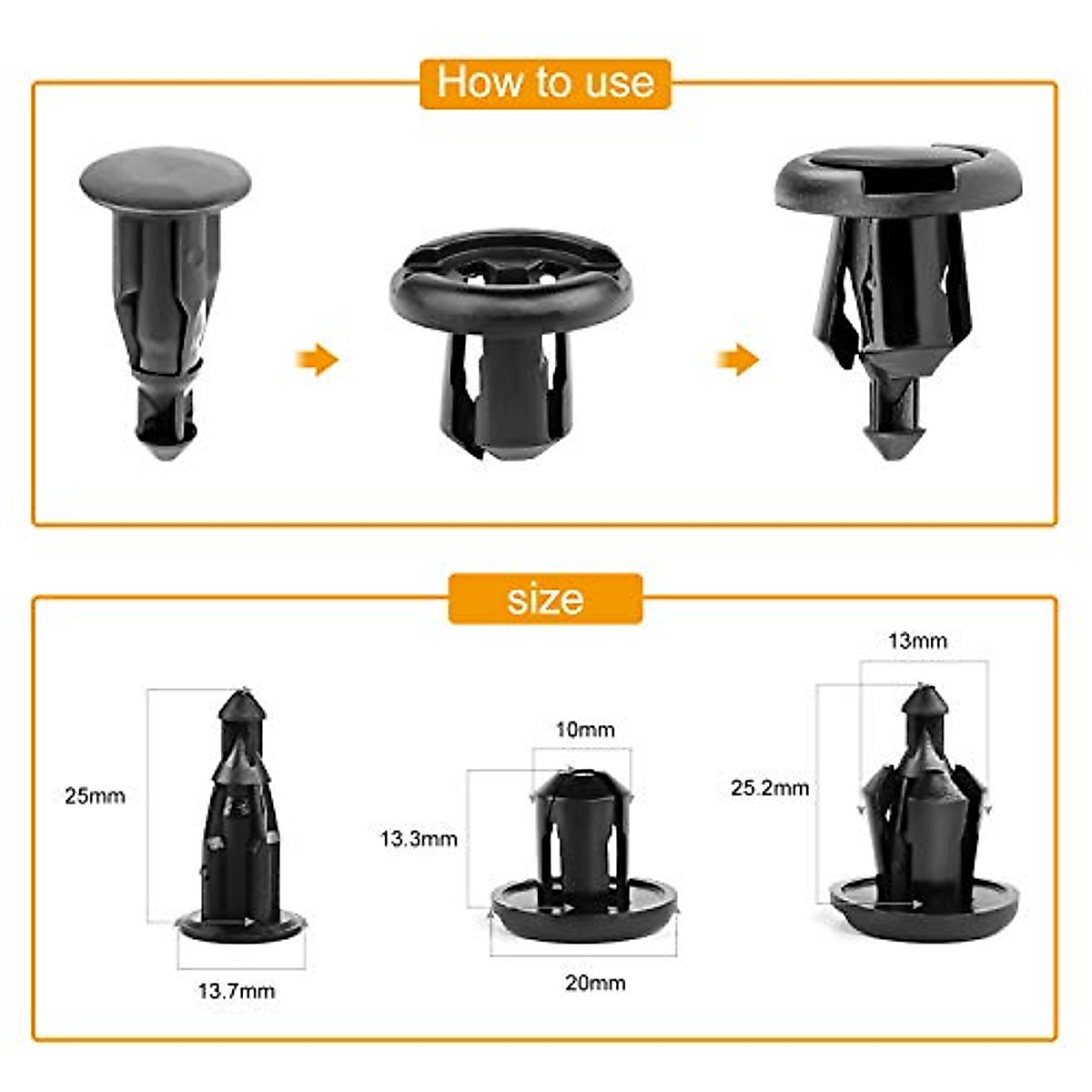 How to use

size

25mm

13.7mm

10mm

13.3mm

20mm

13mm

25.2mm