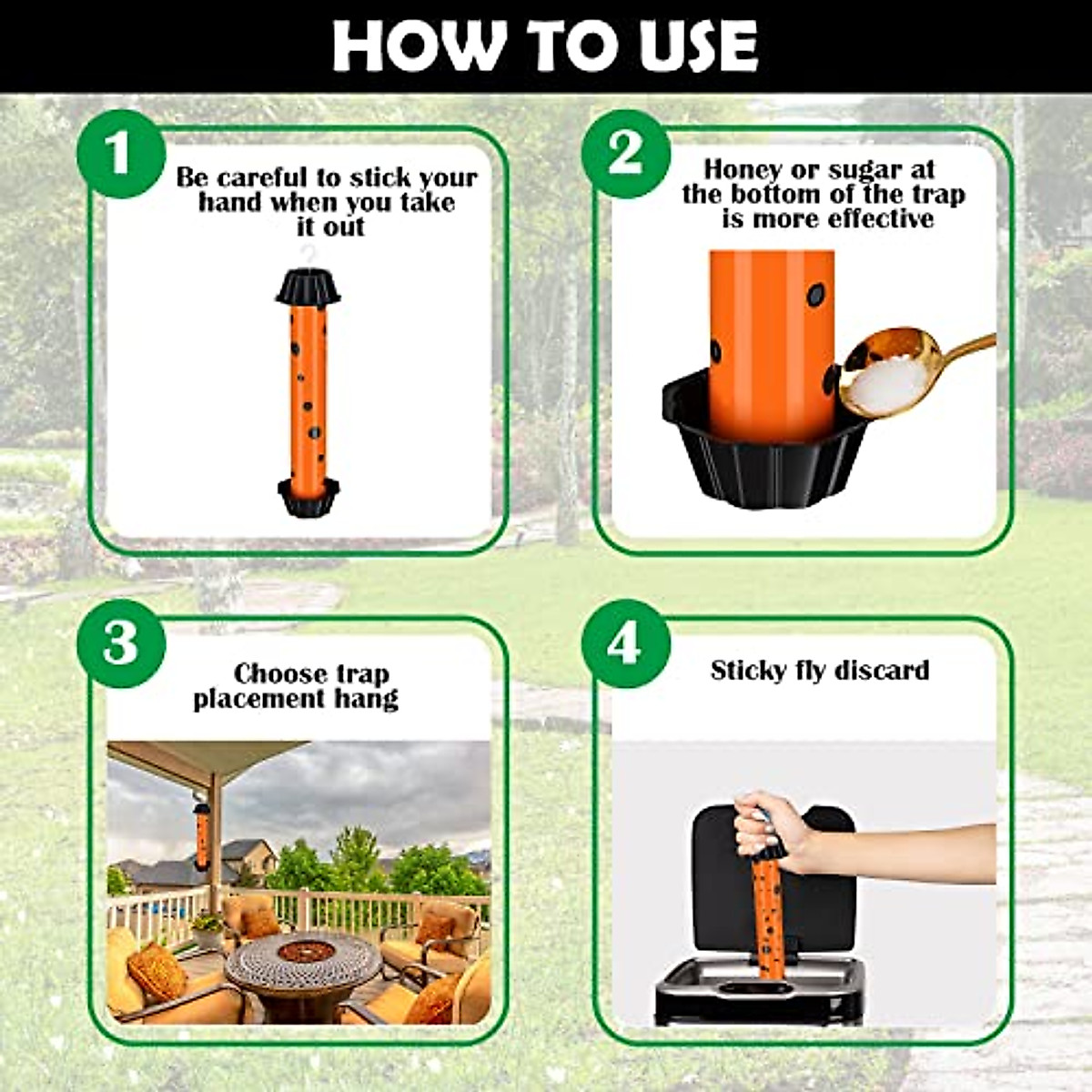 HOW TO USE

1

Be careful to stick your hand when you take it out

2

Honey or sugar at the bottom of the trap is more effective

3

Choose trap placement hang

4

Sticky fly discard