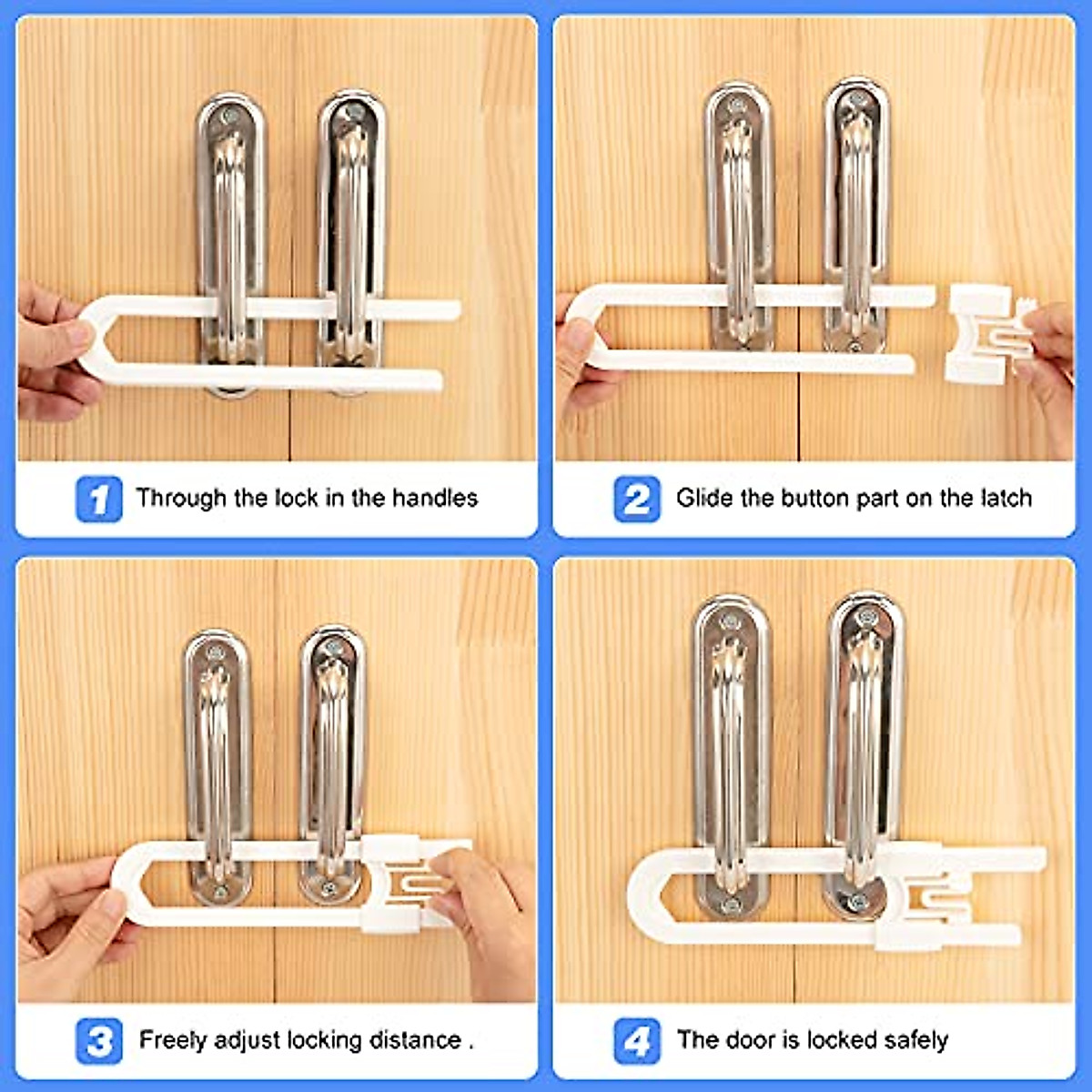 1 Through the lock in the handles

2 Glide the button part on the latch

3 Freely adjust locking distance .

4 The door is locked safely