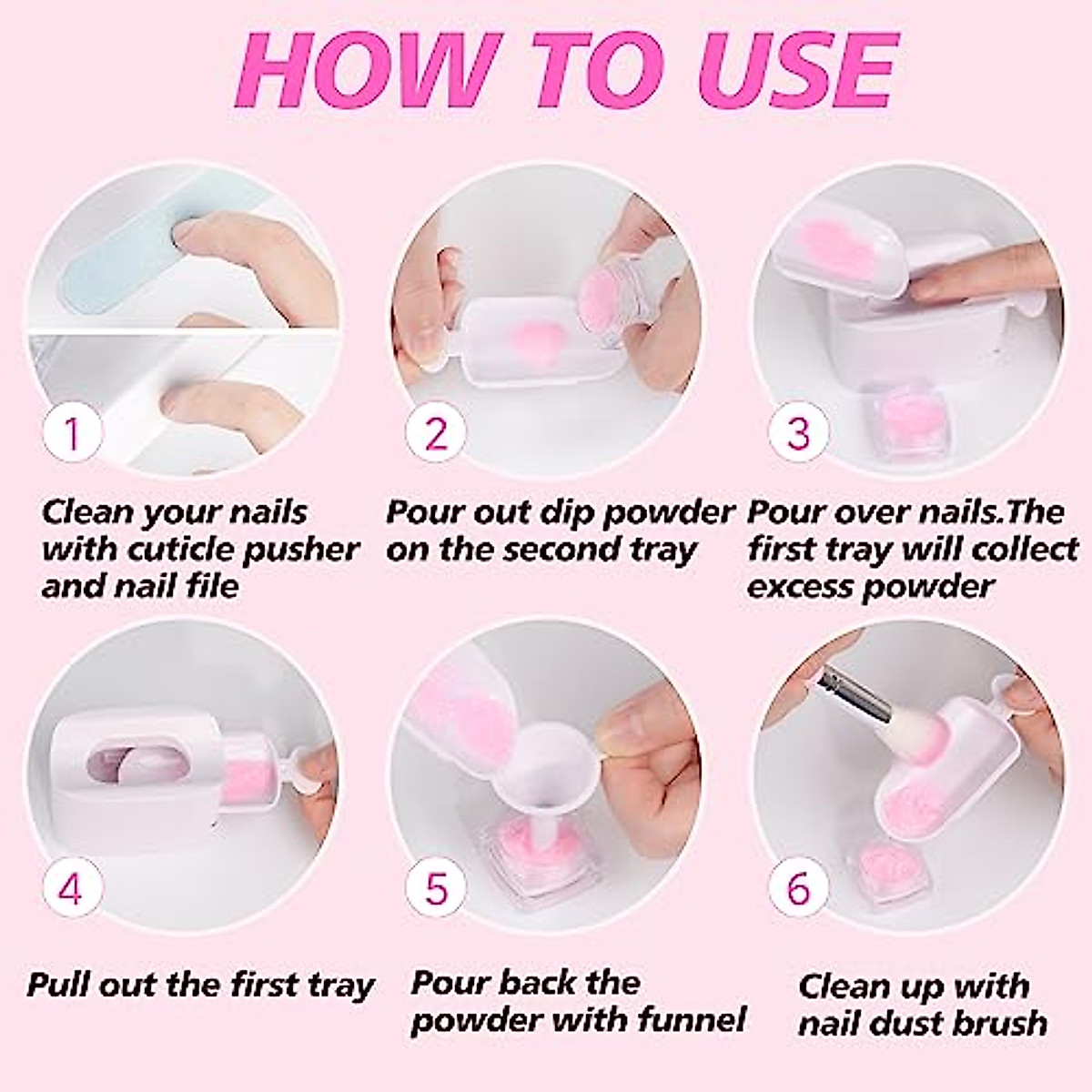 HOW TO USE

1

Clean your nails with cuticle pusher and nail file

2

Pour out dip powder on the second tray

3

Pour over nails.The first tray will collect excess powder

4

Pull out the first tray

5

Pour back the powder with funnel

6

Clean up with nail dust brush