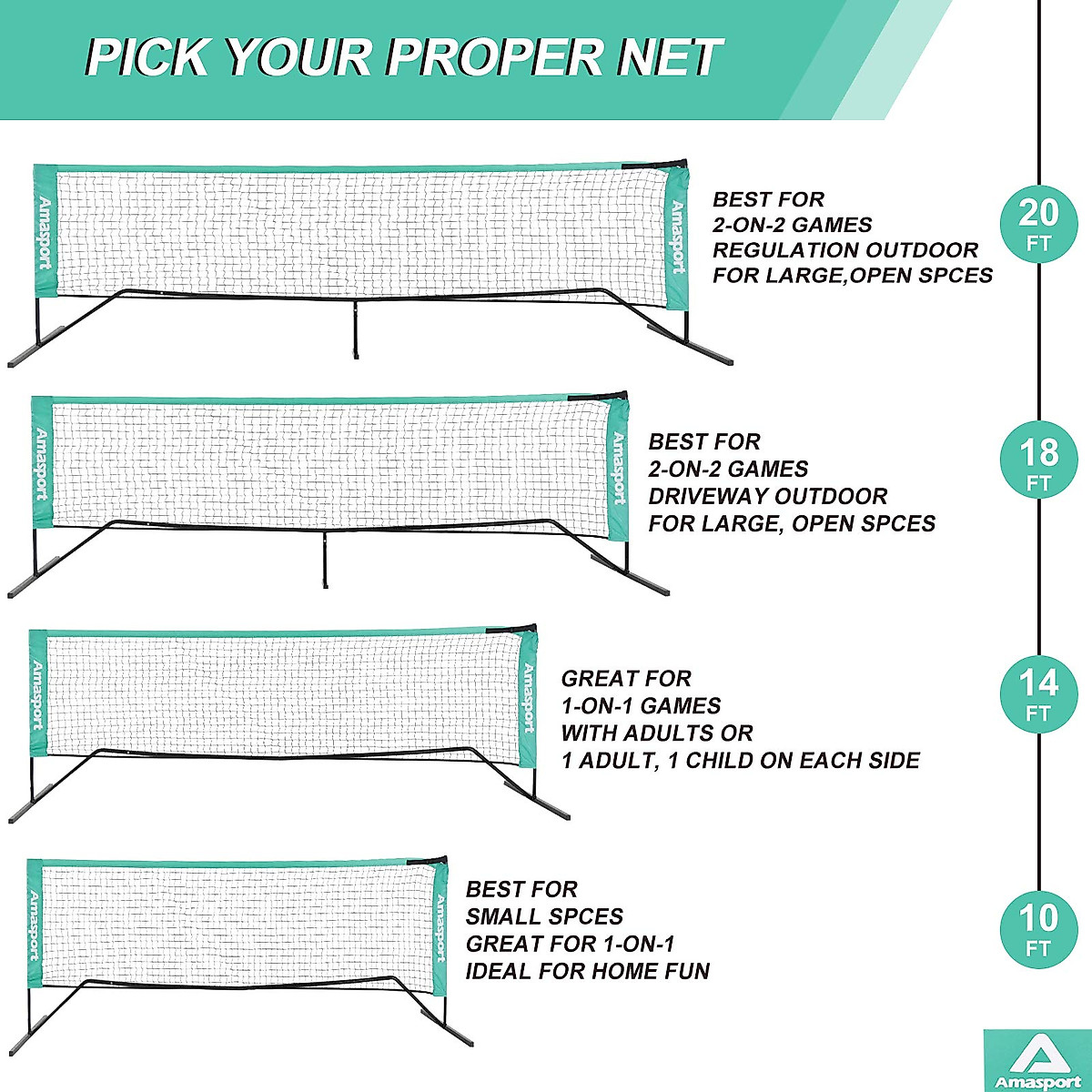 PICK YOUR PROPER NET

Amasport Amasport

BEST FOR
2-ON-2 GAMES
REGULATION OUTDOOR
FOR LARGE,OPEN SPCES

20 FT

Amasport Amasport

BEST FOR
2-ON-2 GAMES
DRIVEWAY OUTDOOR
FOR LARGE, OPEN SPCES

18 FT

Amasport Amasport

GREAT FOR
1-ON-1 GAMES
WITH ADULTS OR
1 ADULT, 1 CHILD ON EACH SIDE

14 FT

Amasport Amasport

BEST FOR
SMALL SPCES
GREAT FOR 1-ON-1
IDEAL FOR HOME FUN

10 FT

Amasport