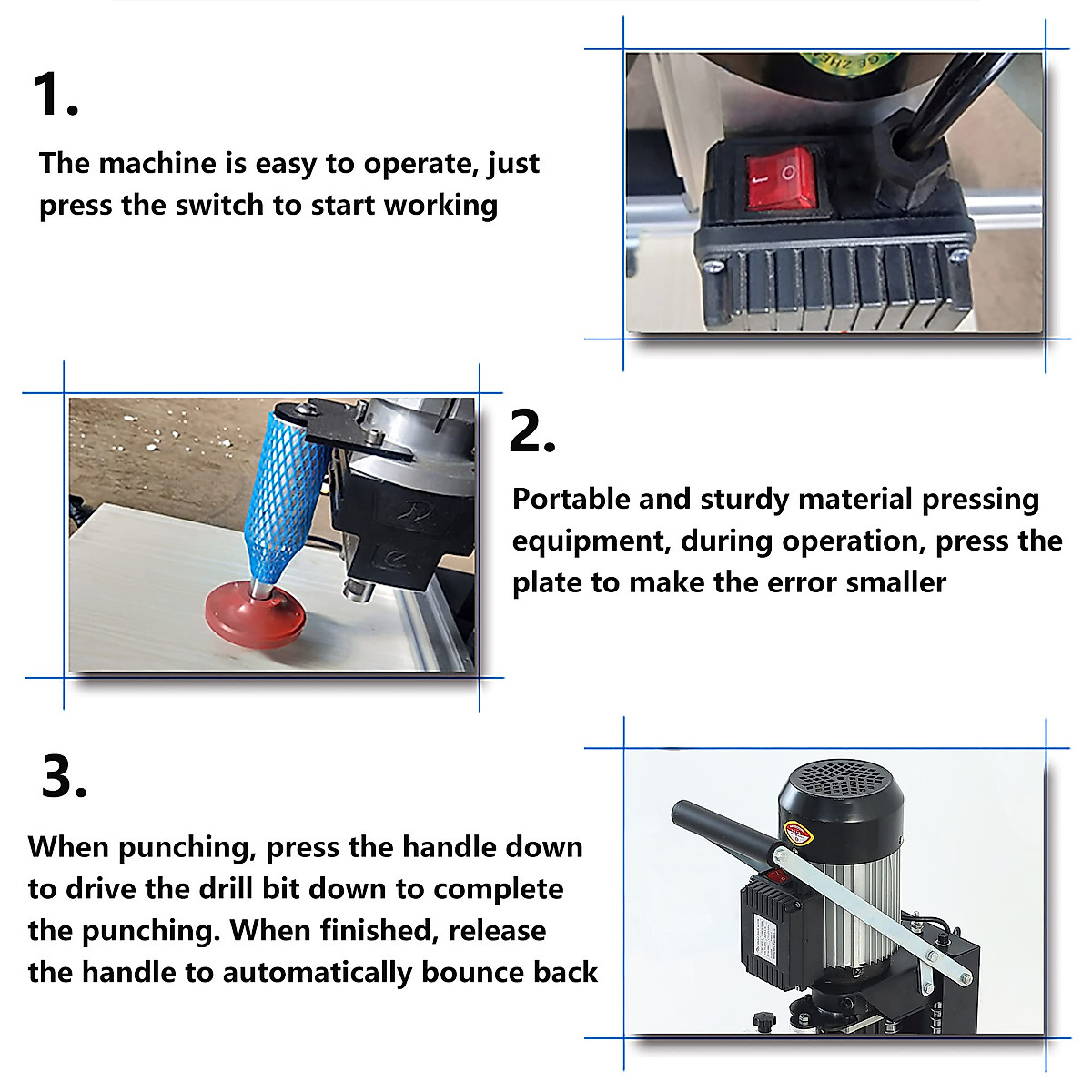 1.

The machine is easy to operate, just press the switch to start working

2.

Portable and sturdy material pressing equipment, during operation, press the plate to make the error smaller

3.

When punching, press the handle down to drive the drill bit down to complete the punching. When finished, release the handle to automatically bounce back