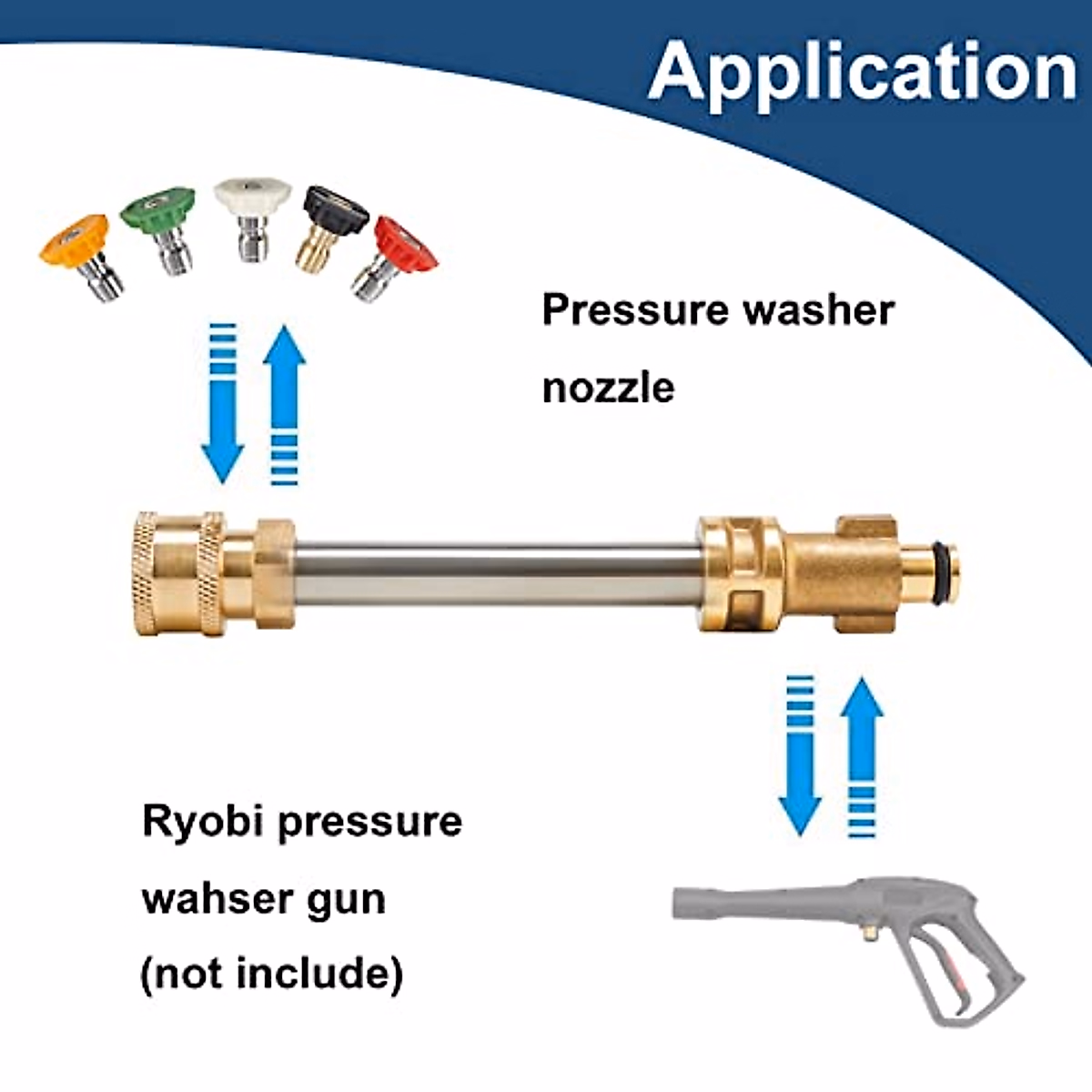 Application

Pressure washer nozzle

Ryobi pressure wahser gun (not include)