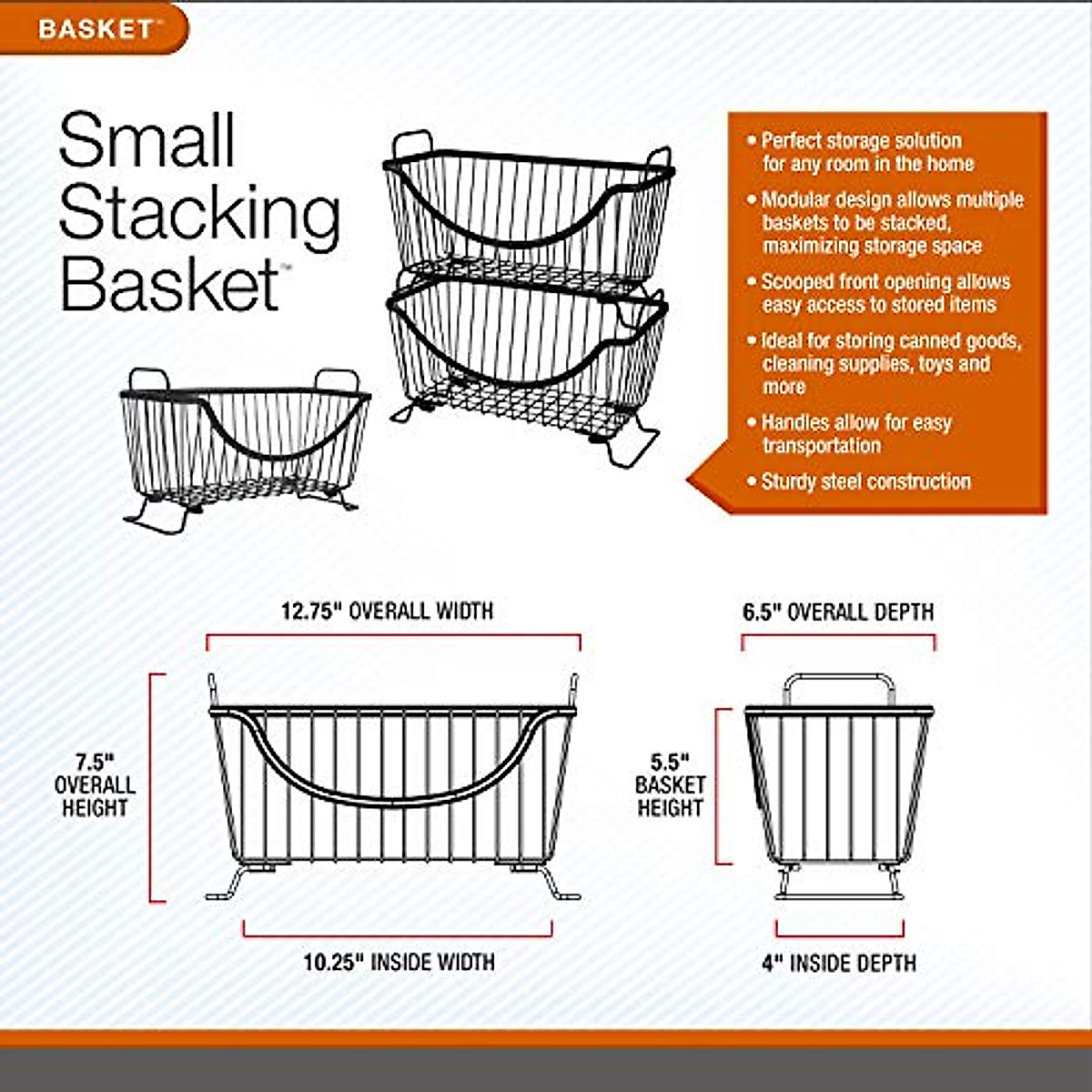 BASKET™

Small Stacking Basket™

• Perfect storage solution for any room in the home
• Modular design allows multiple baskets to be stacked, maximizing storage space
• Scooped front opening allows easy access to stored items
• Ideal for storing canned goods, cleaning supplies, toys and more
• Handles allow for easy transportation
• Sturdy steel construction

12.75" OVERALL WIDTH

7.5" OVERALL HEIGHT

10.25" INSIDE WIDTH

6.5" OVERALL DEPTH

5.5" BASKET HEIGHT

4" INSIDE DEPTH