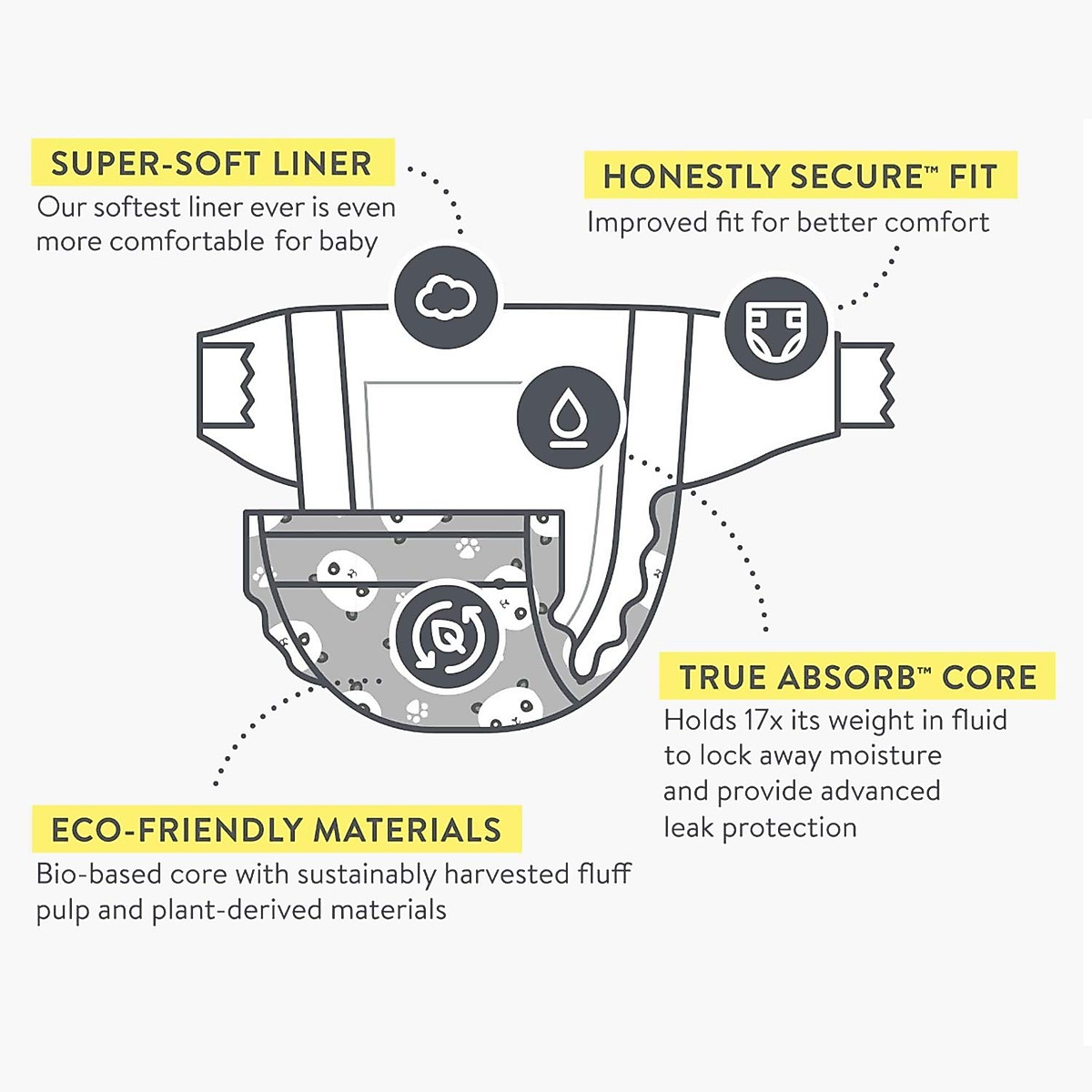 SUPER-SOFT LINER
Our softest liner ever is even more comfortable for baby

HONESTLY SECURE™ FIT
Improved fit for better comfort

TRUE ABSORB™ CORE
Holds 17x its weight in fluid to lock away moisture and provide advanced leak protection

ECO-FRIENDLY MATERIALS
Bio-based core with sustainably harvested fluff pulp and plant-derived materials