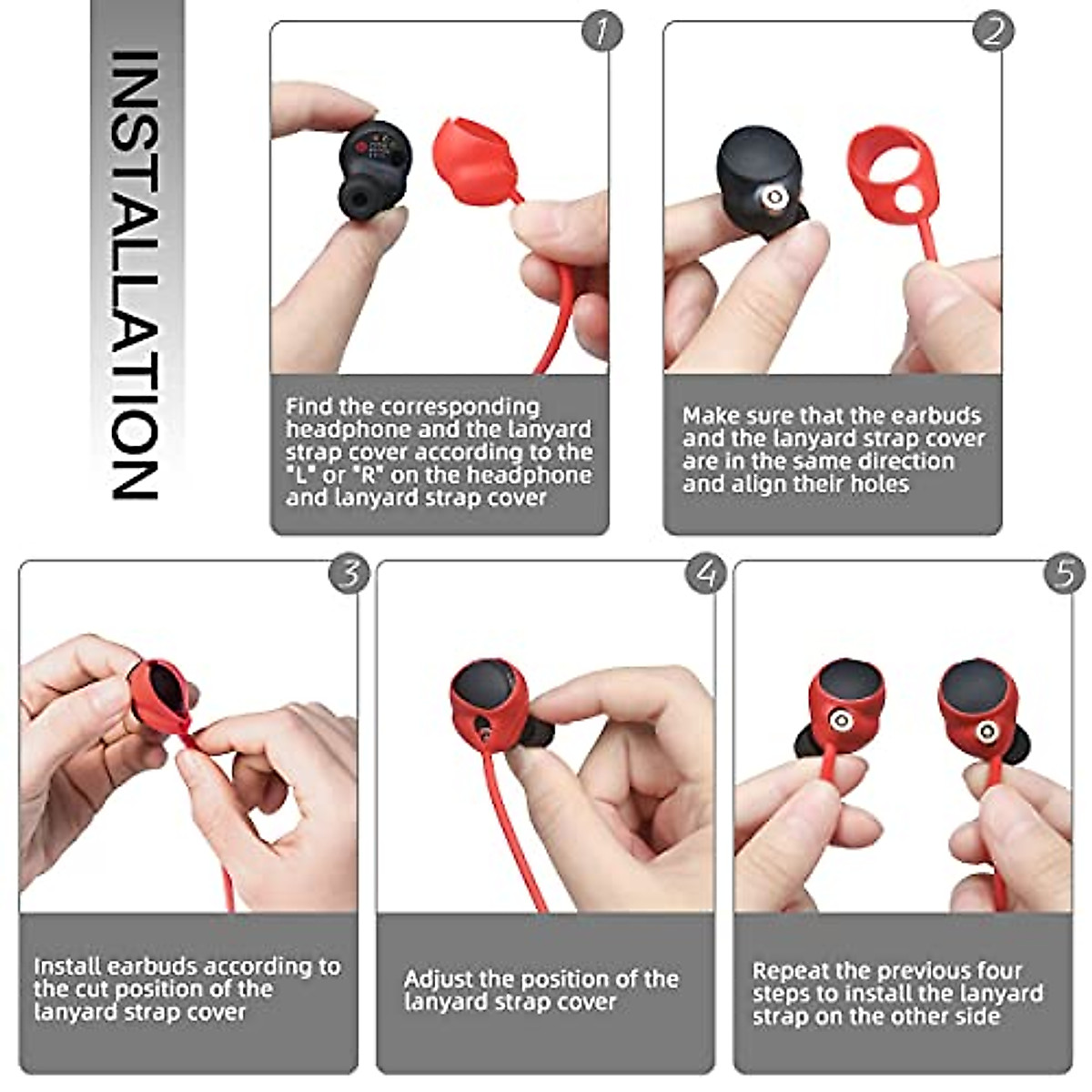 INSTALLATION

1

Find the corresponding headphone and the lanyard strap cover according to the "L" or "R" on the headphone and lanyard strap cover

2

Make sure that the earbuds and the lanyard strap cover are in the same direction and align their holes

3

Install earbuds according to the cut position of the lanyard strap cover

4

Adjust the position of the lanyard strap cover

5

Repeat the previous four steps to install the lanyard strap on the other side