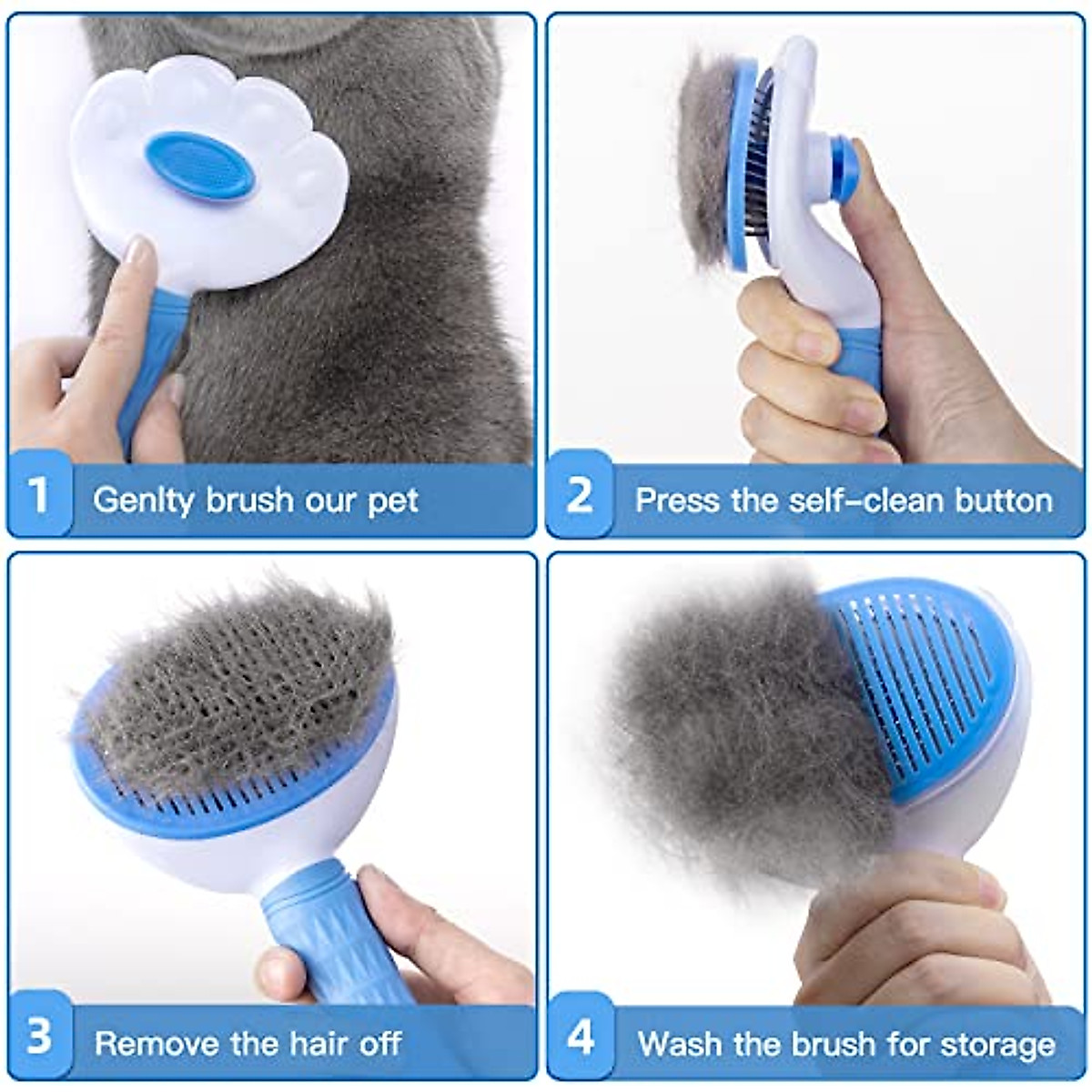 1 Genlty brush our pet

2 Press the self-clean button

3 Remove the hair off

4 Wash the brush for storage