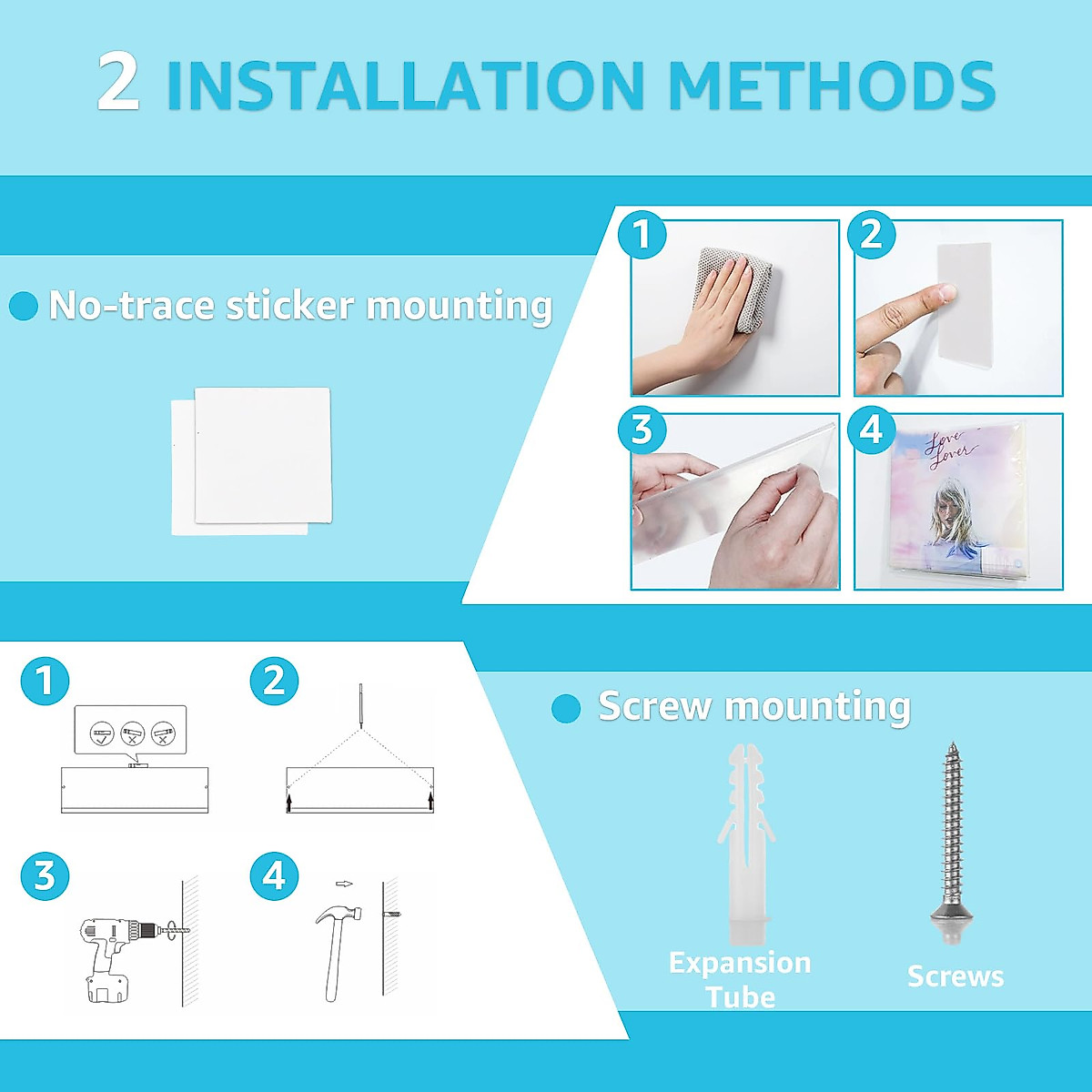 2 INSTALLATION METHODS

No-trace sticker mounting

1
2
3
4

Love Lover

1
2
3
4

Screw mounting

Expansion Tube

Screws