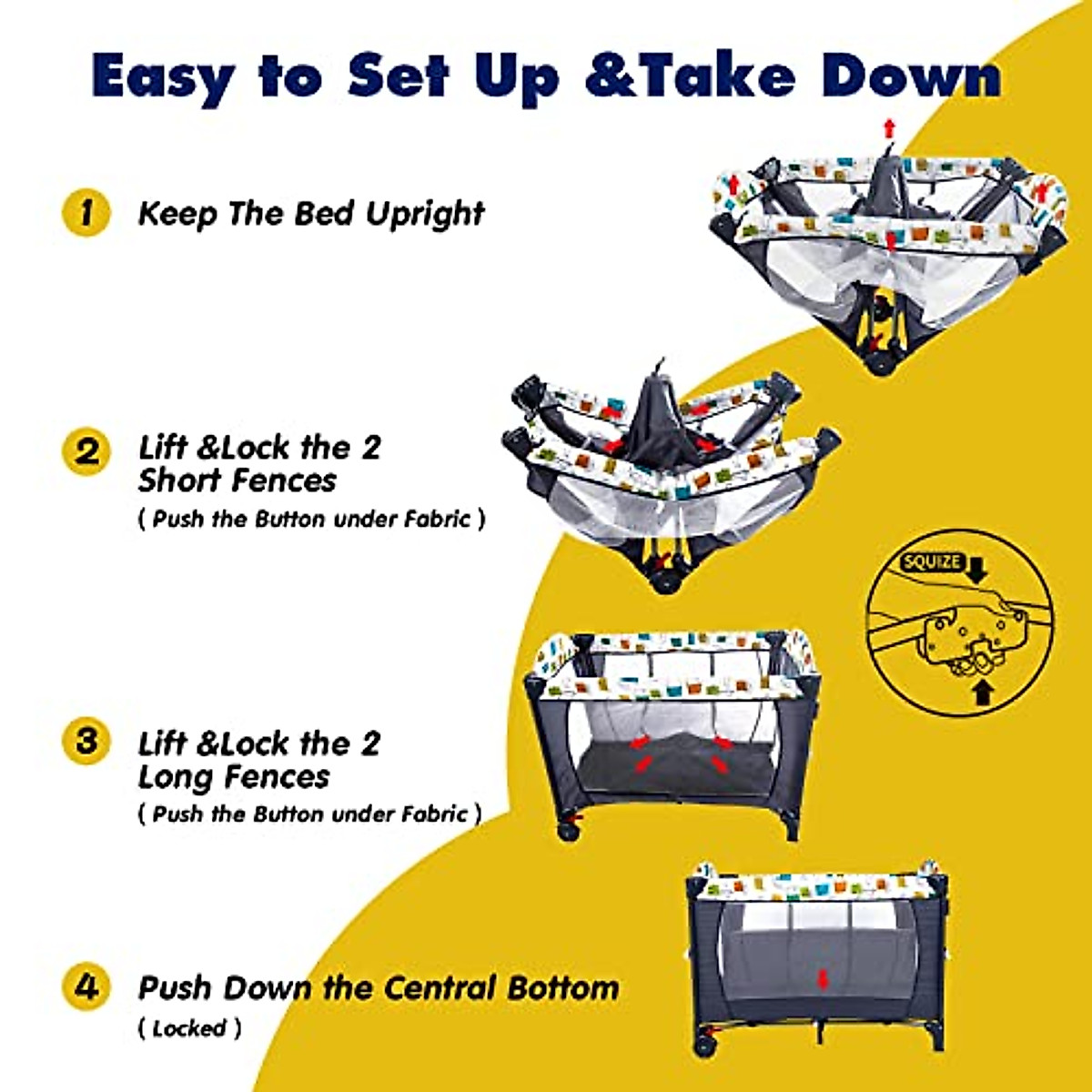 Easy to Set Up &Take Down

1 Keep The Bed Upright

2 Lift &Lock the 2 Short Fences
( Push the Button under Fabric )

SQUIZE

3 Lift &Lock the 2 Long Fences
( Push the Button under Fabric )

4 Push Down the Central Bottom
( Locked )