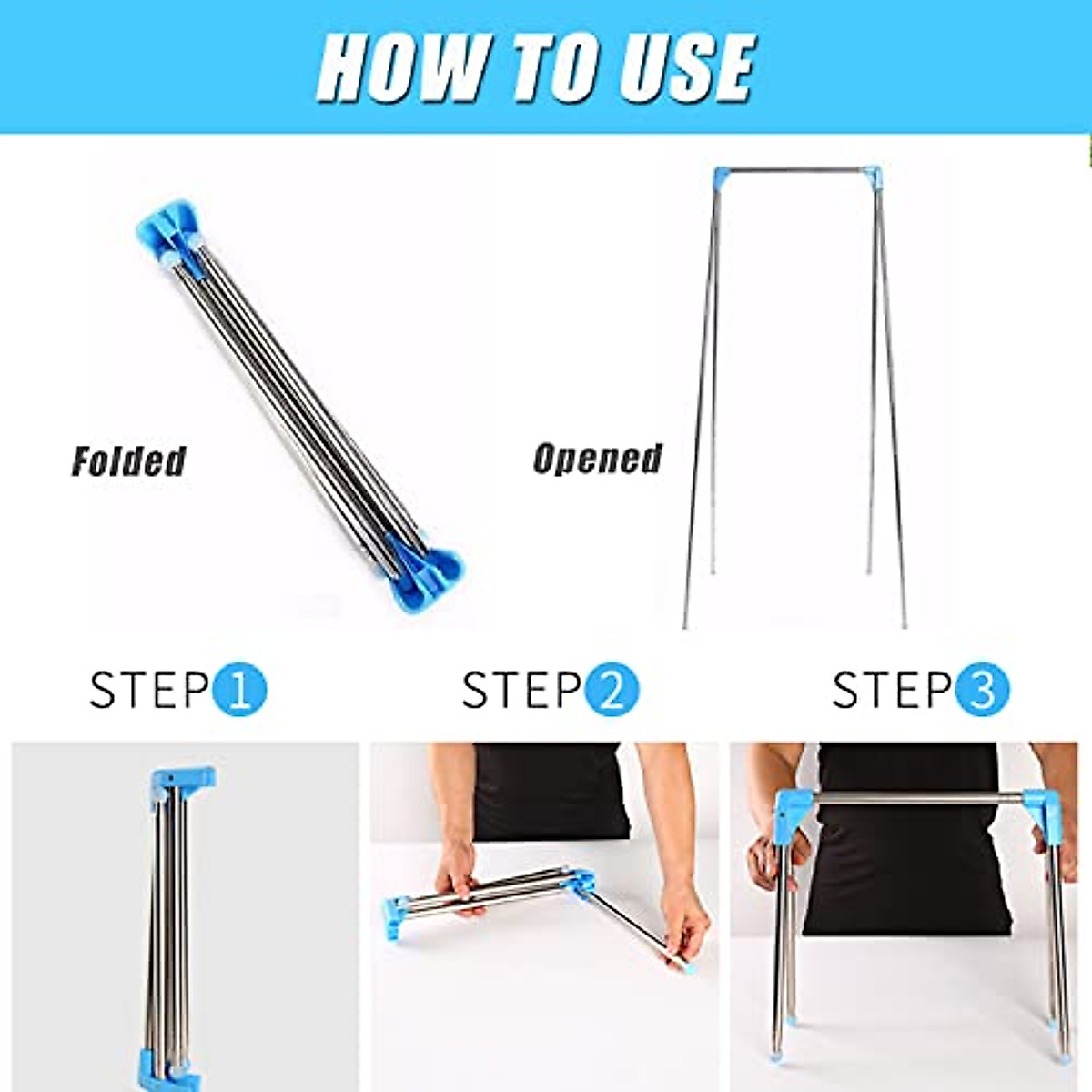 HOW TO USE

Folded

Opened

STEP 1

STEP 2

STEP 3