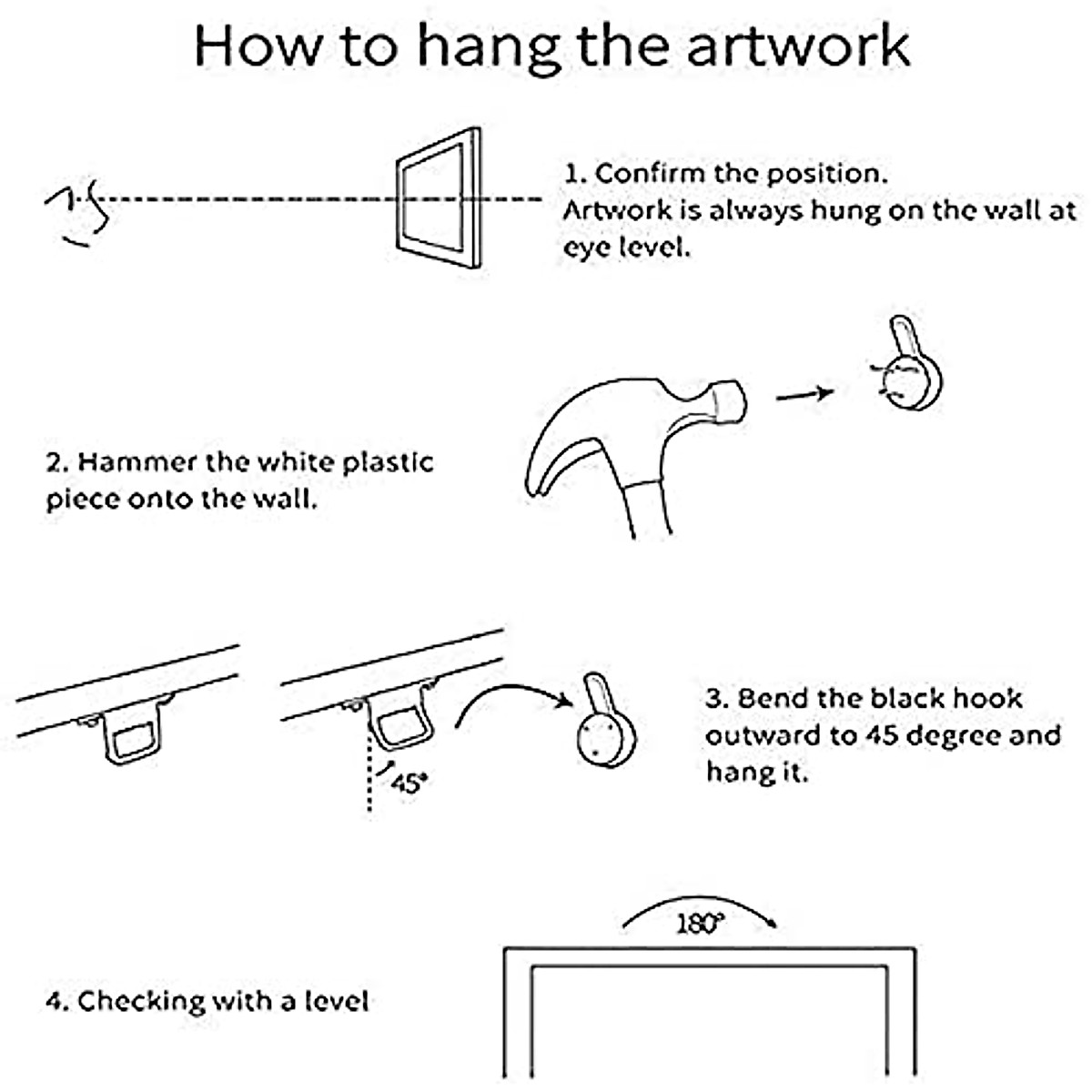 How to hang the artwork

1. Confirm the position.
Artwork is always hung on the wall at eye level.

2. Hammer the white plastic piece onto the wall.

45°

3. Bend the black hook outward to 45 degree and hang it.

180°

4. Checking with a level