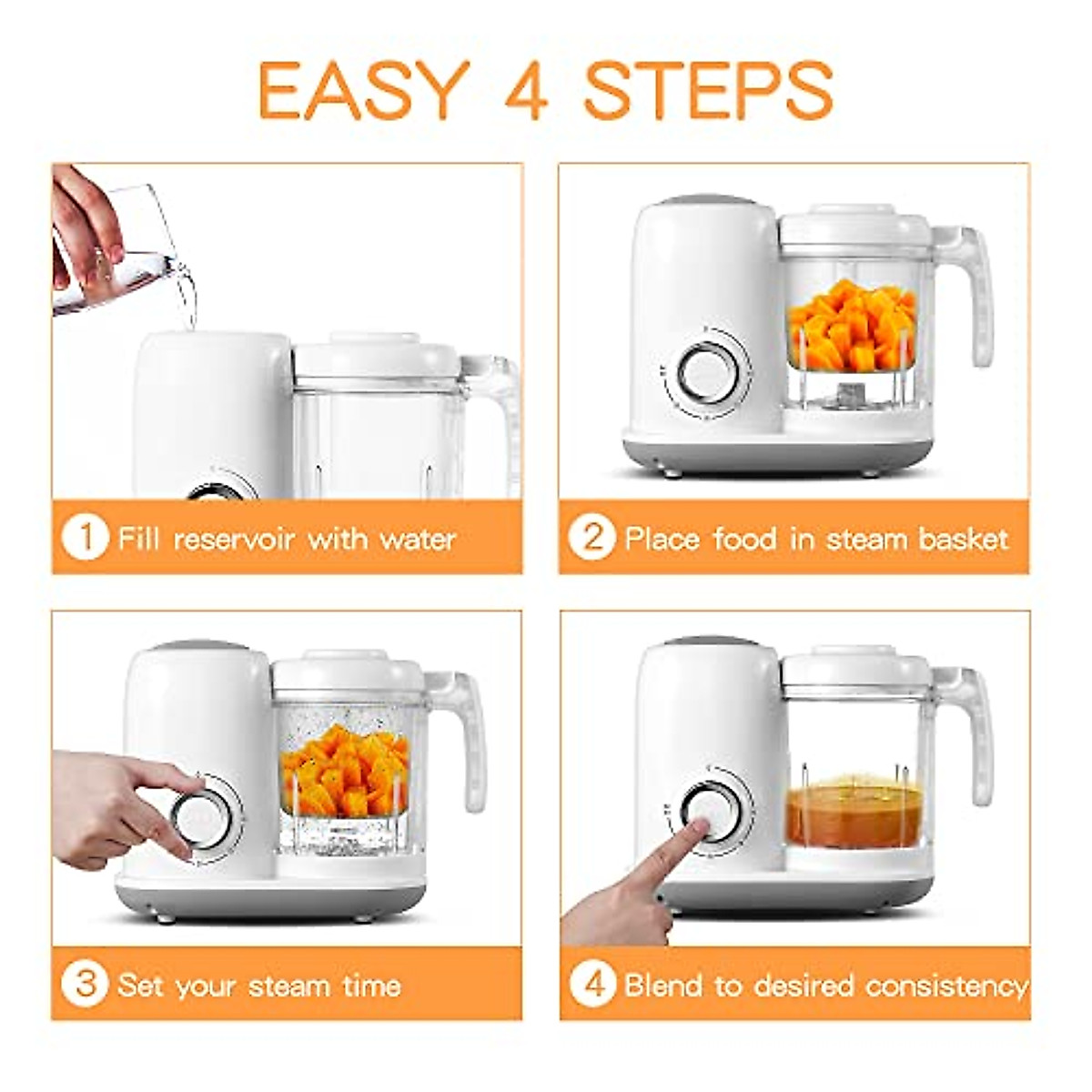 EASY 4 STEPS

1 Fill reservoir with water

2 Place food in steam basket

3 Set your steam time

4 Blend to desired consistency