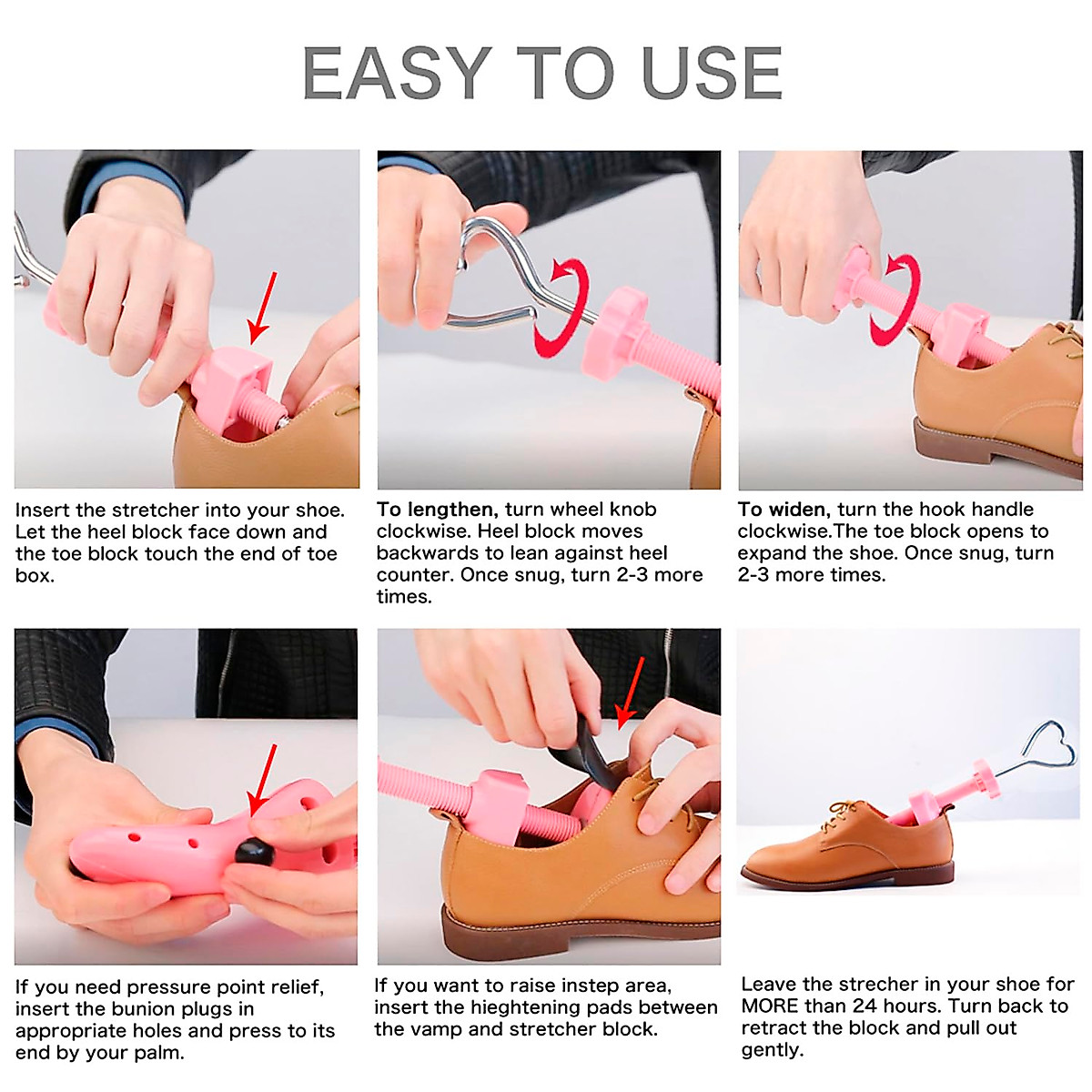 EASY TO USE

Insert the stretcher into your shoe. Let the heel block face down and the toe block touch the end of toe box.

To lengthen, turn wheel knob clockwise. Heel block moves backwards to lean against heel counter. Once snug, turn 2-3 more times.

To widen, turn the hook handle clockwise.The toe block opens to expand the shoe. Once snug, turn 2-3 more times.

If you need pressure point relief, insert the bunion plugs in appropriate holes and press to its end by your palm.

If you want to raise instep area, insert the hieghtening pads between the vamp and stretcher block.

Leave the strecher in your shoe for MORE than 24 hours. Turn back to retract the block and pull out gently.