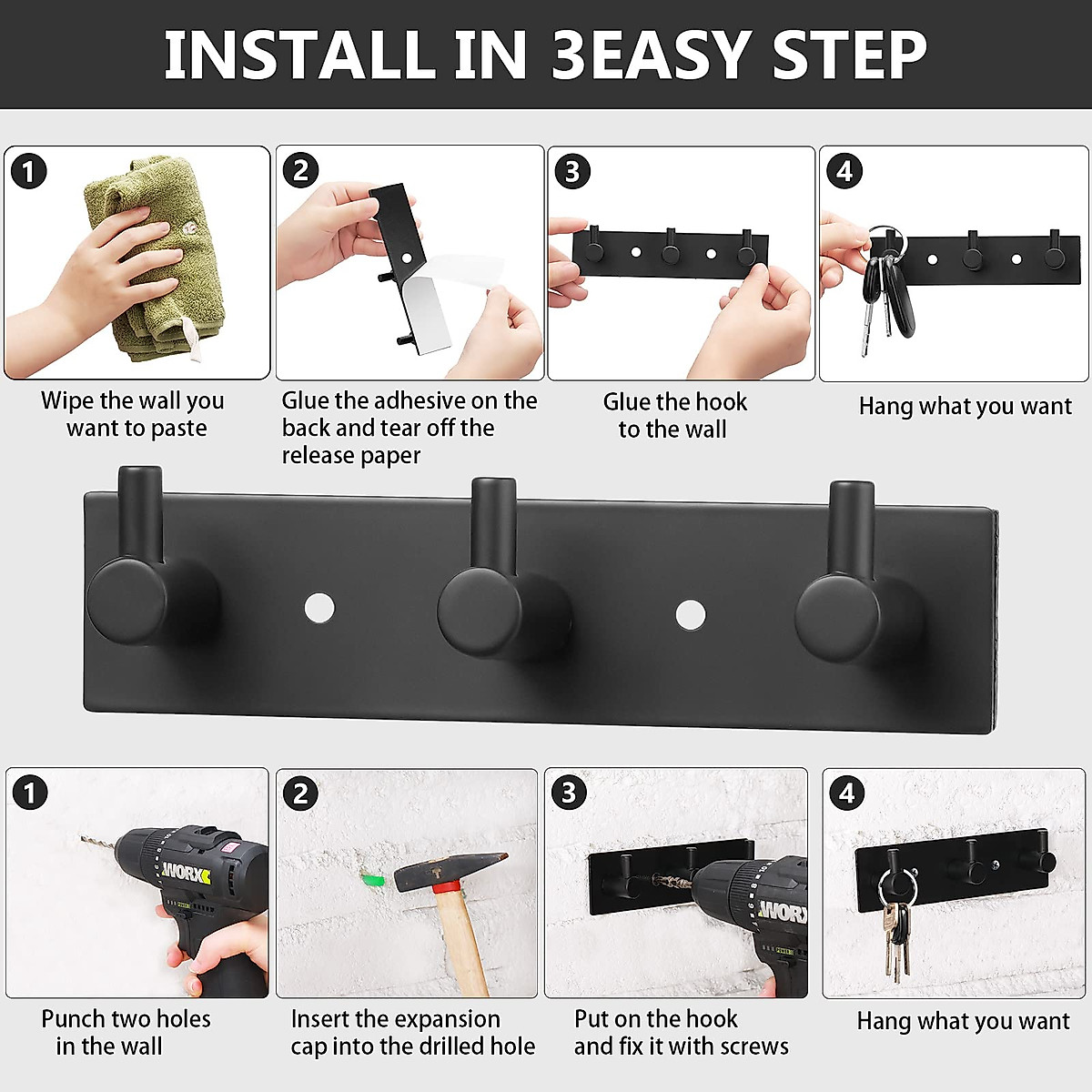 INSTALL IN 3EASY STEP

1
Wipe the wall you want to paste

2
Glue the adhesive on the back and tear off the release paper

3
Glue the hook to the wall

4
Hang what you want

1
WORX
Punch two holes in the wall

2
Insert the expansion cap into the drilled hole

3
WORX
Put on the hook and fix it with screws

4
Hang what you want