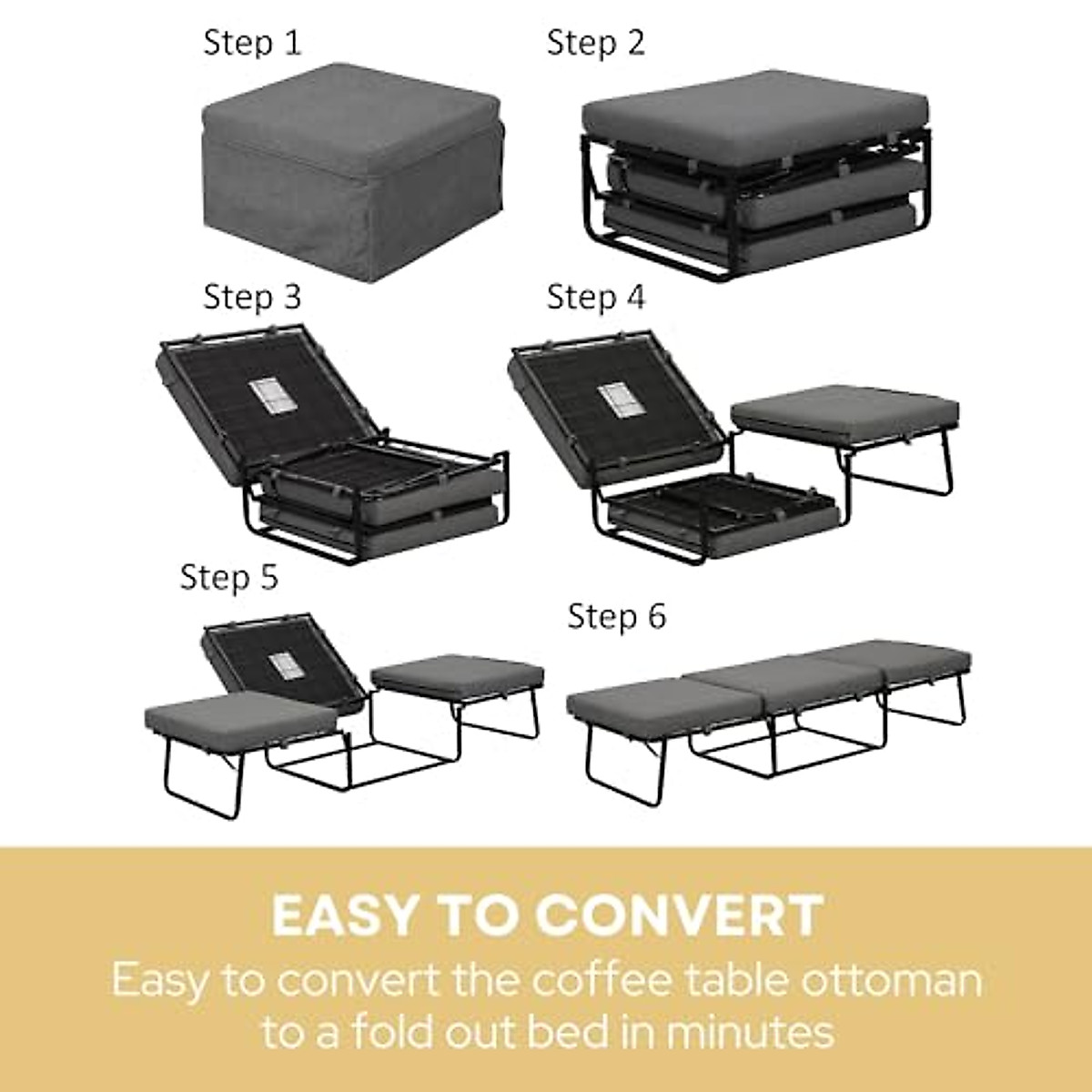 Step 1

Step 2

Step 3

Step 4

Step 5

Step 6

EASY TO CONVERT

Easy to convert the coffee table ottoman to a fold out bed in minutes