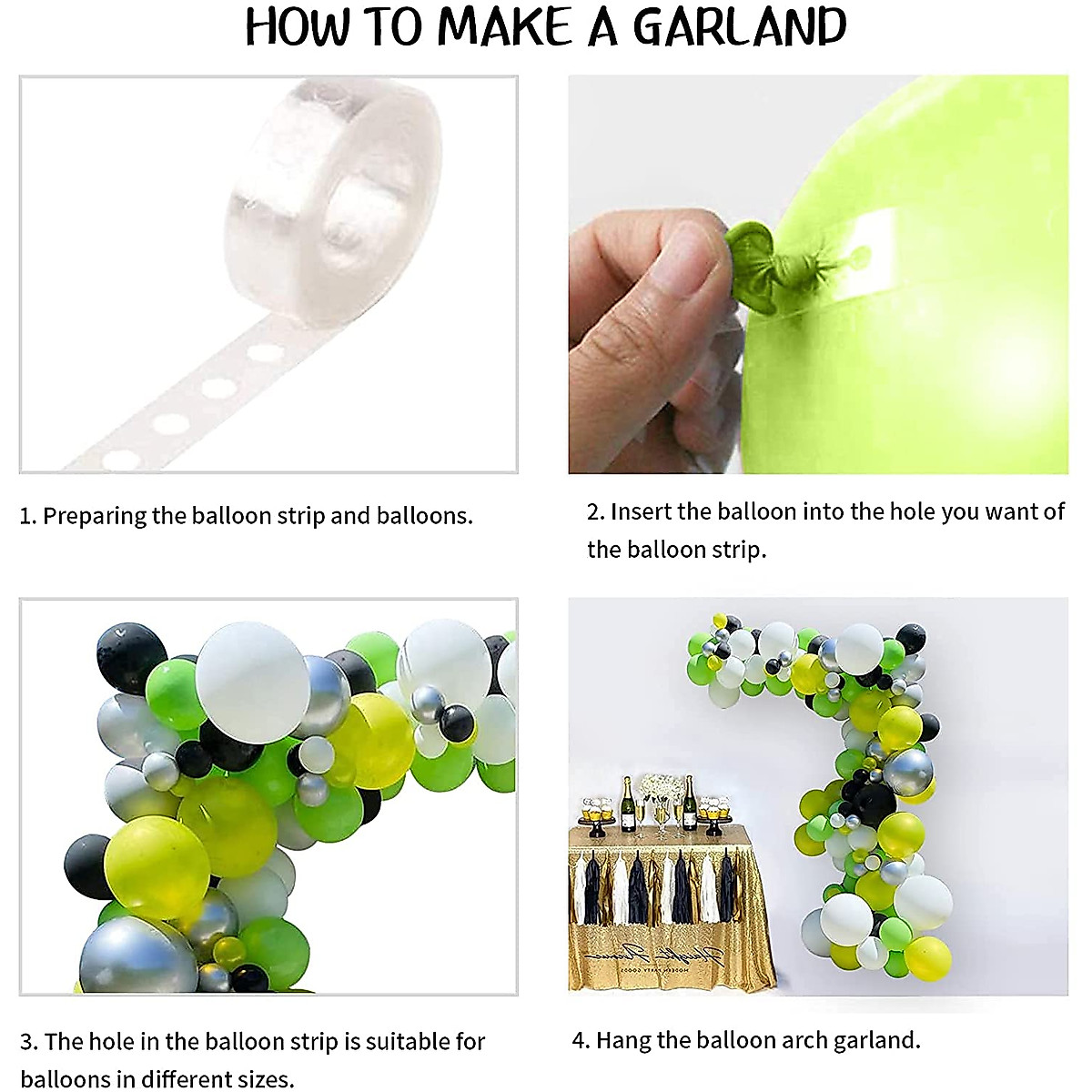 HOW TO MAKE A GARLAND

1. Preparing the balloon strip and balloons.

2. Insert the balloon into the hole you want of the balloon strip.

3. The hole in the balloon strip is suitable for balloons in different sizes.

4. Hang the balloon arch garland.