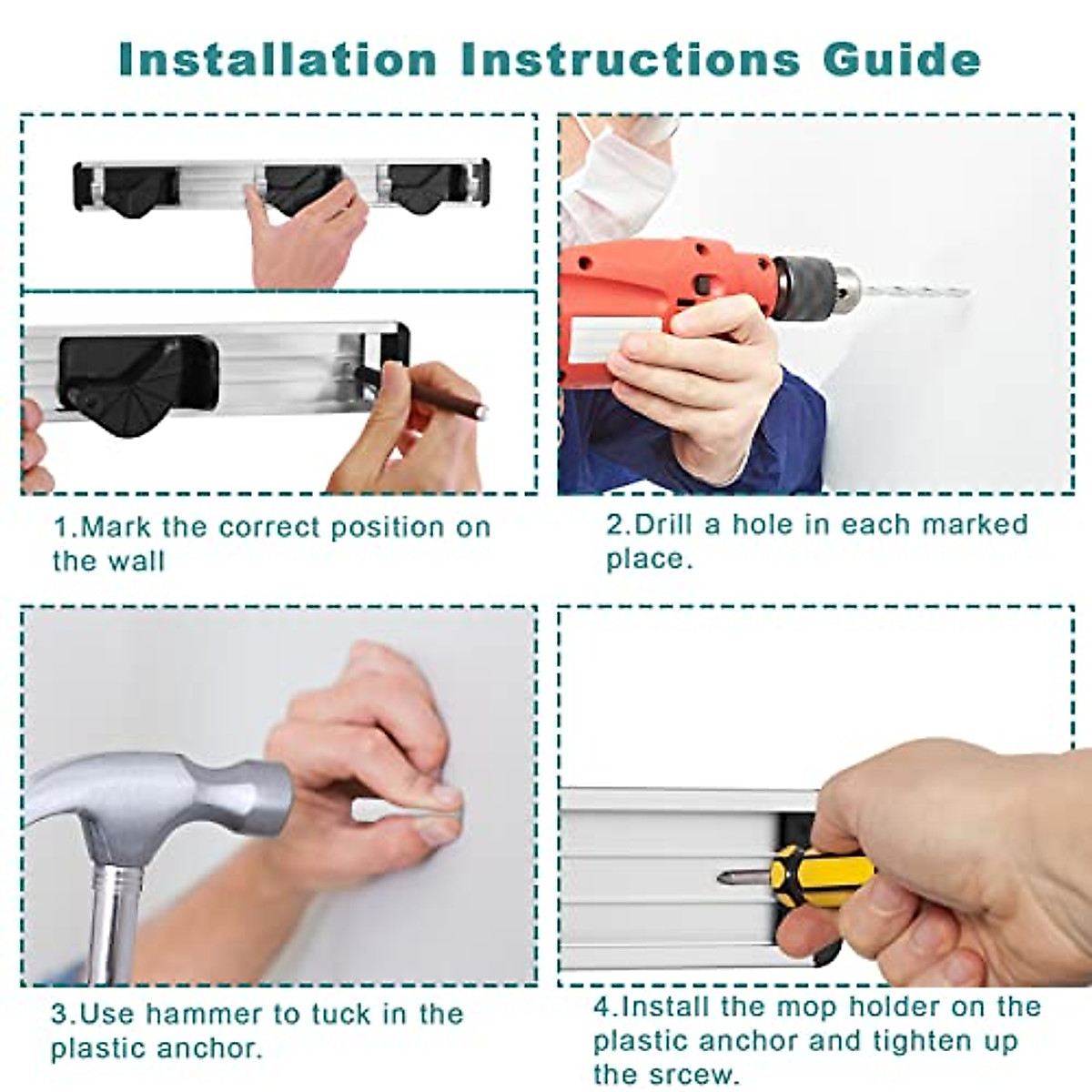 Installation Instructions Guide

1.Mark the correct position on the wall

2.Drill a hole in each marked place.

3.Use hammer to tuck in the plastic anchor.

4.Install the mop holder on the plastic anchor and tighten up the srcew.