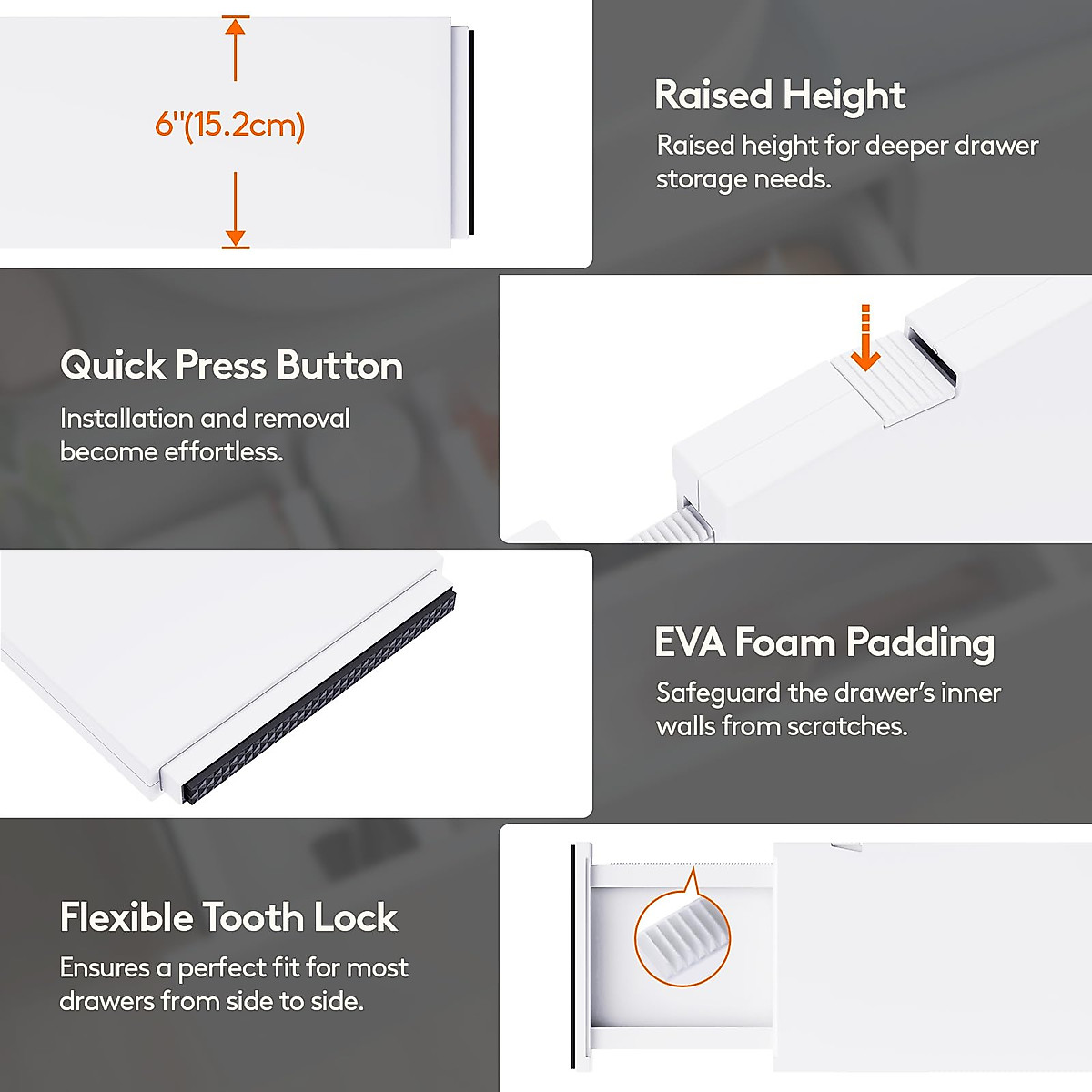 6"(15.2cm)

Raised Height

Raised height for deeper drawer storage needs.

Quick Press Button

Installation and removal become effortless.

EVA Foam Padding

Safeguard the drawer's inner walls from scratches.

Flexible Tooth Lock

Ensures a perfect fit for most drawers from side to side.