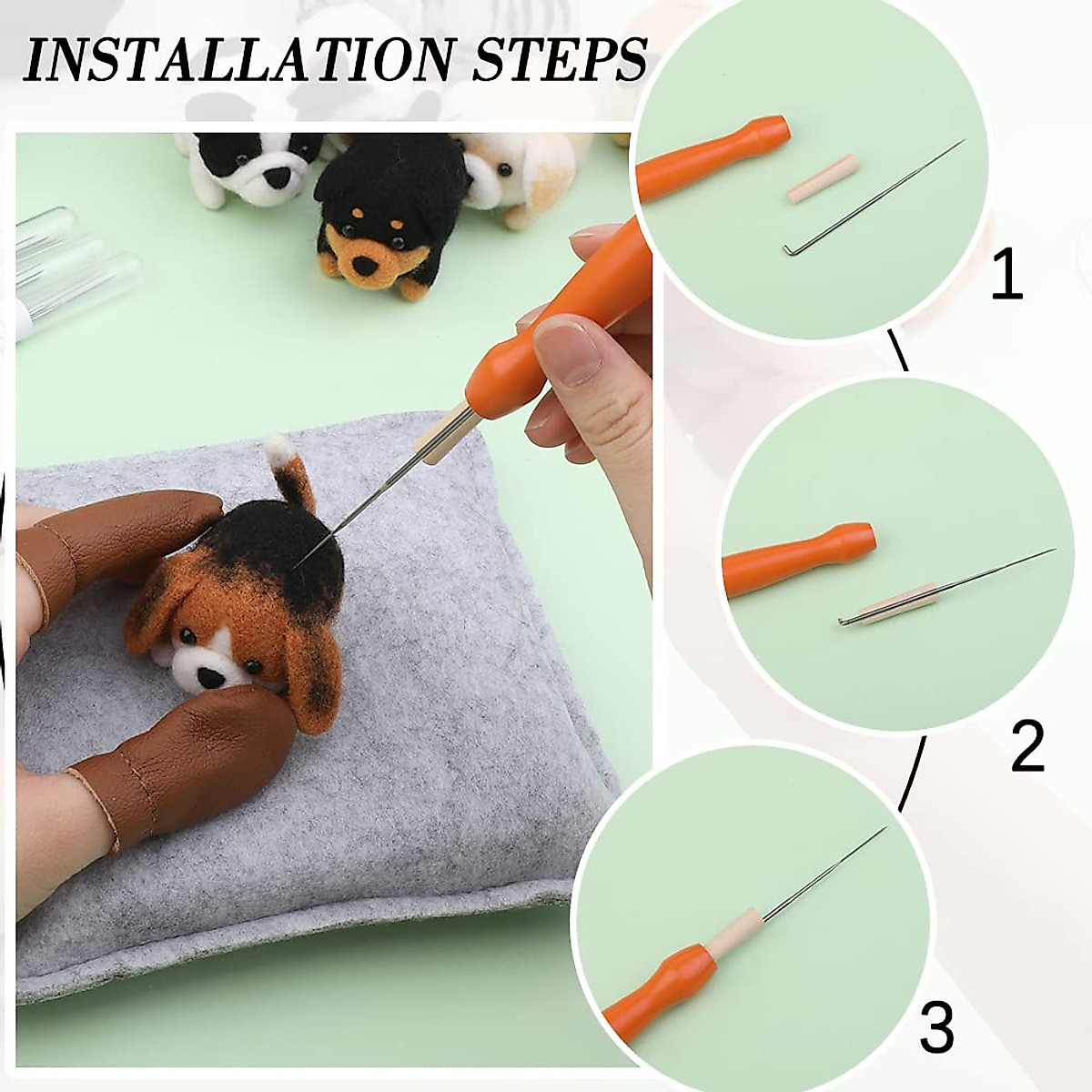 INSTALLATION STEPS

1

2

3