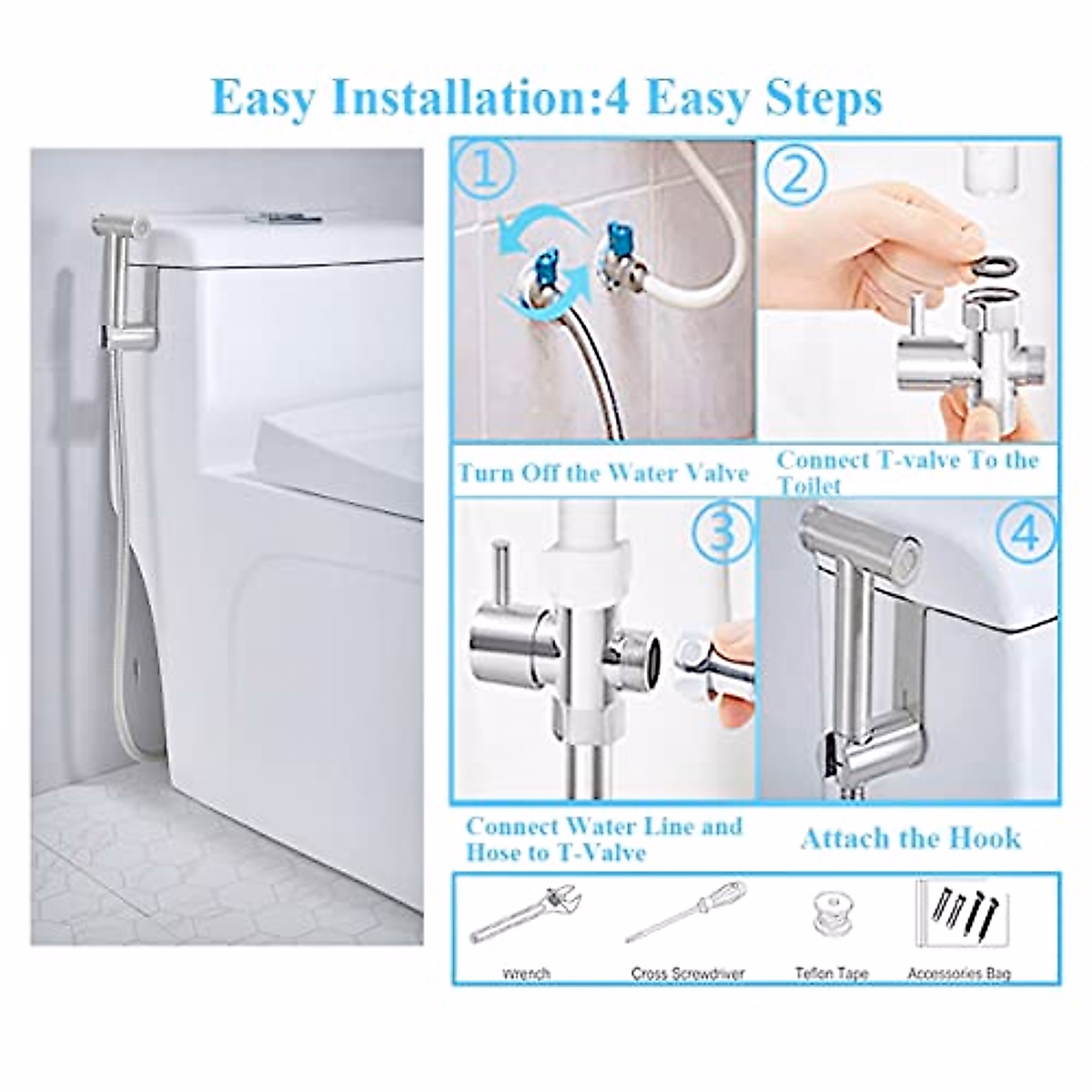 Easy Installation:4 Easy Steps

1

2

Turn Off the Water Valve

Connect T-valve To the Toilet

3

4

Connect Water Line and Hose to T-Valve

Attach the Hook

Wrench

Cross Screwdriver

Teflon Tape

Accessories Bag