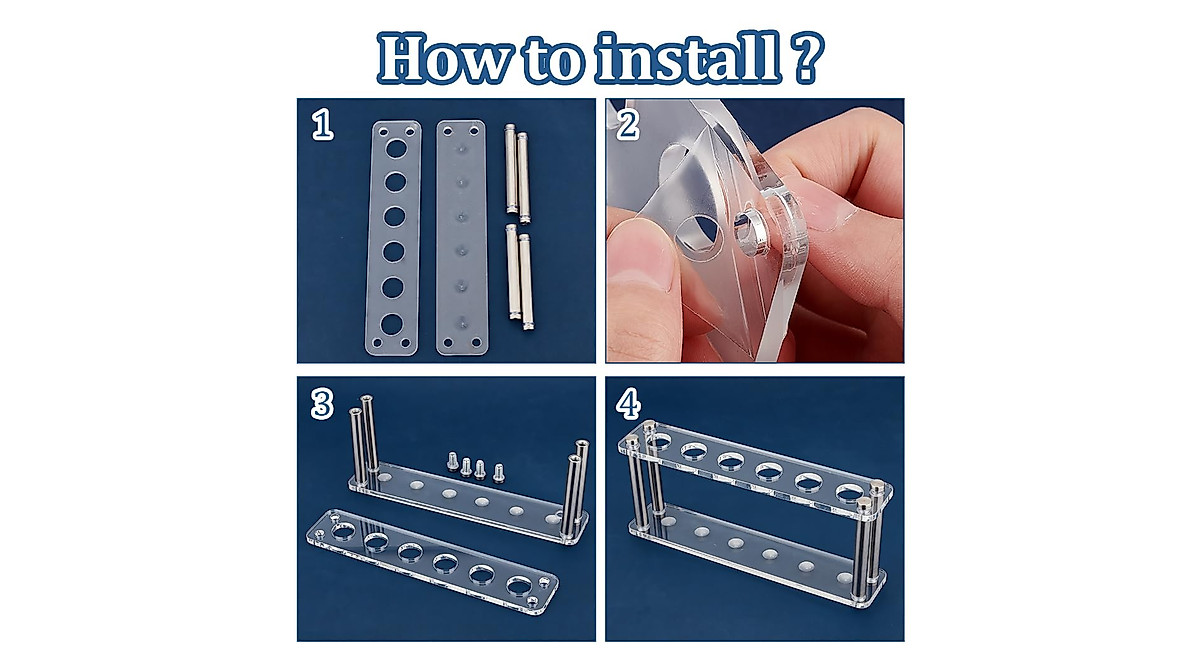 How to install ?

1

2

3

4