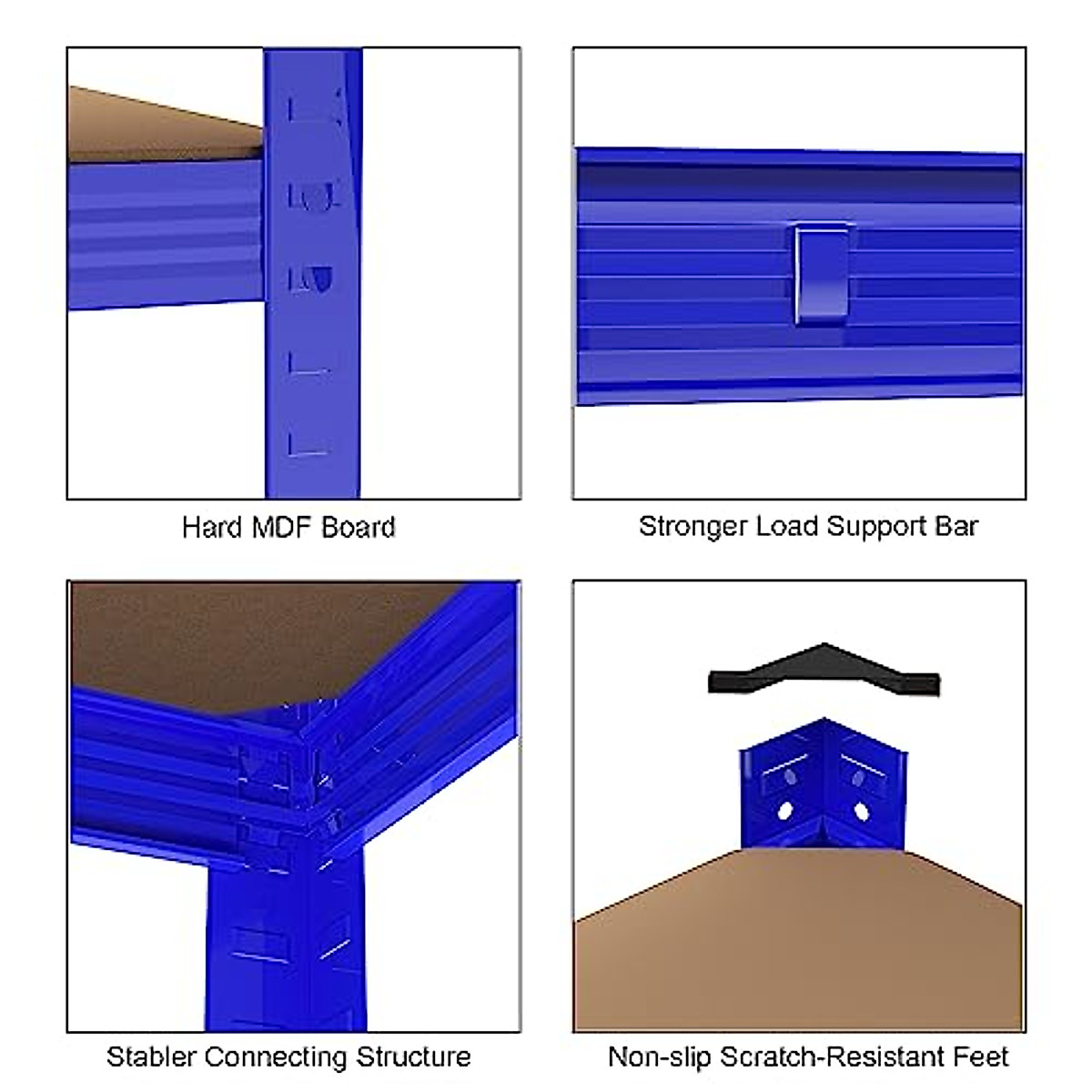 Hard MDF Board

Stronger Load Support Bar

Stabler Connecting Structure

Non-slip Scratch-Resistant Feet