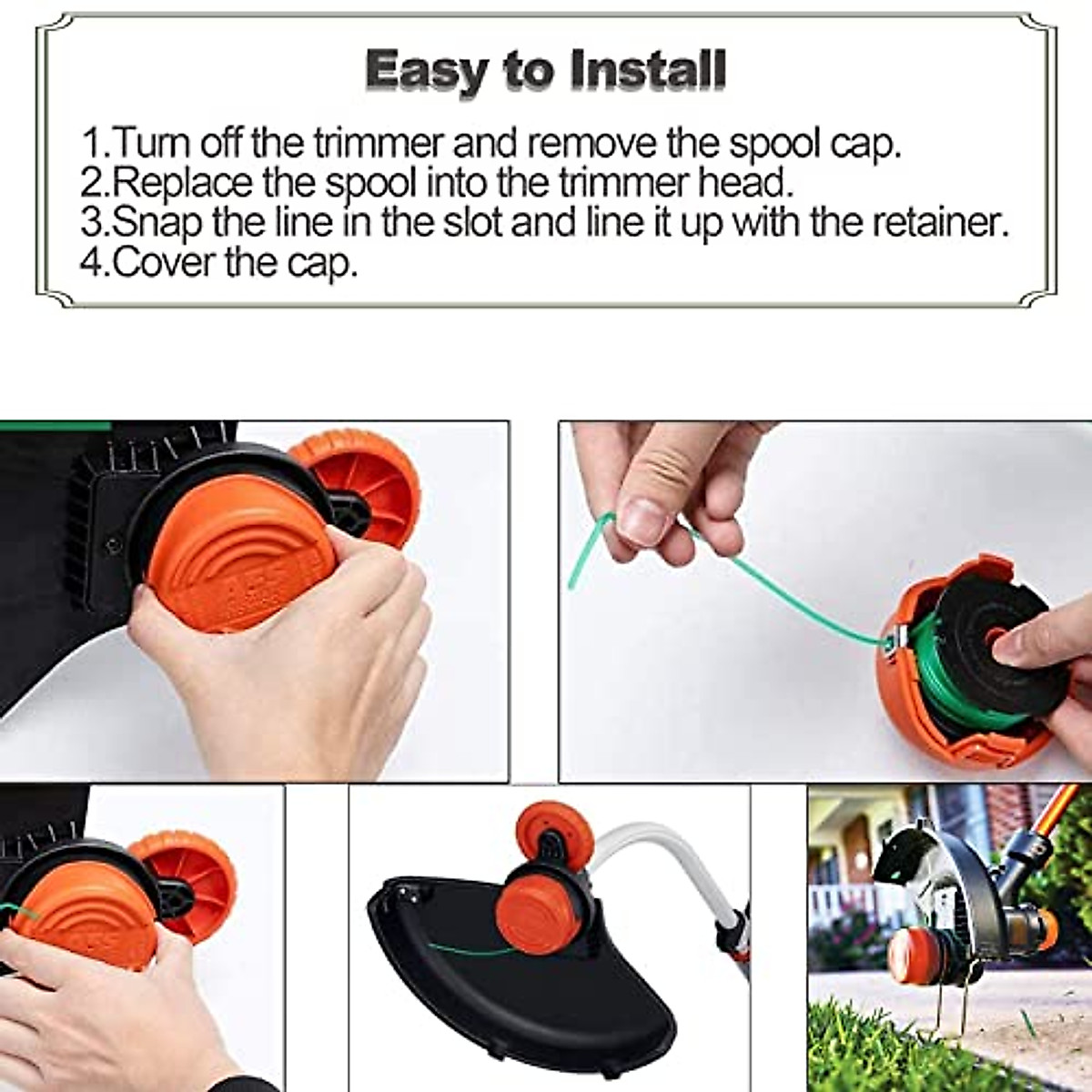 Easy to Install

1.Turn off the trimmer and remove the spool cap.
2.Replace the spool into the trimmer head.
3.Snap the line in the slot and line it up with the retainer.
4.Cover the cap.