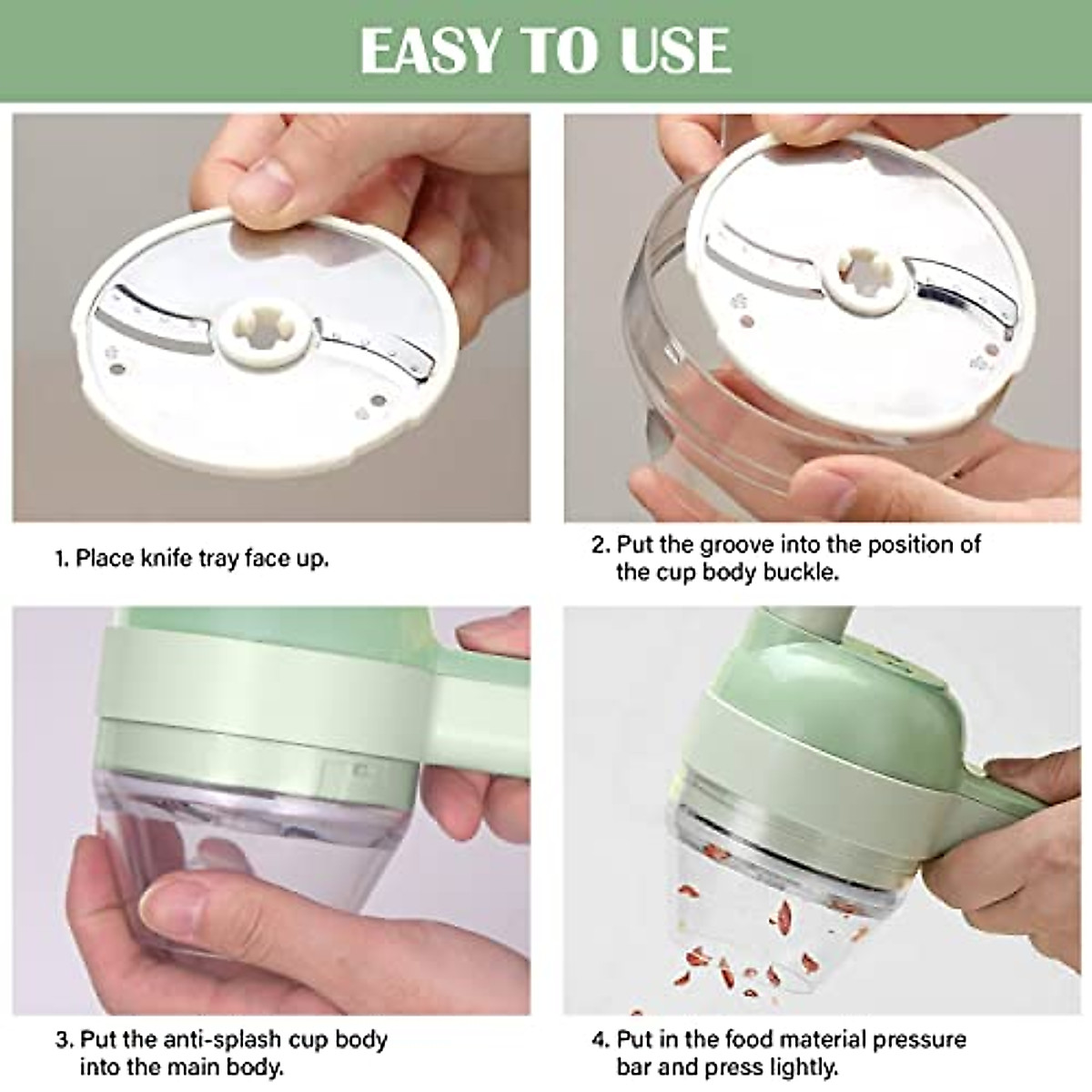 EASY TO USE

1. Place knife tray face up.

2. Put the groove into the position of the cup body buckle.

3. Put the anti-splash cup body into the main body.

4. Put in the food material pressure bar and press lightly.