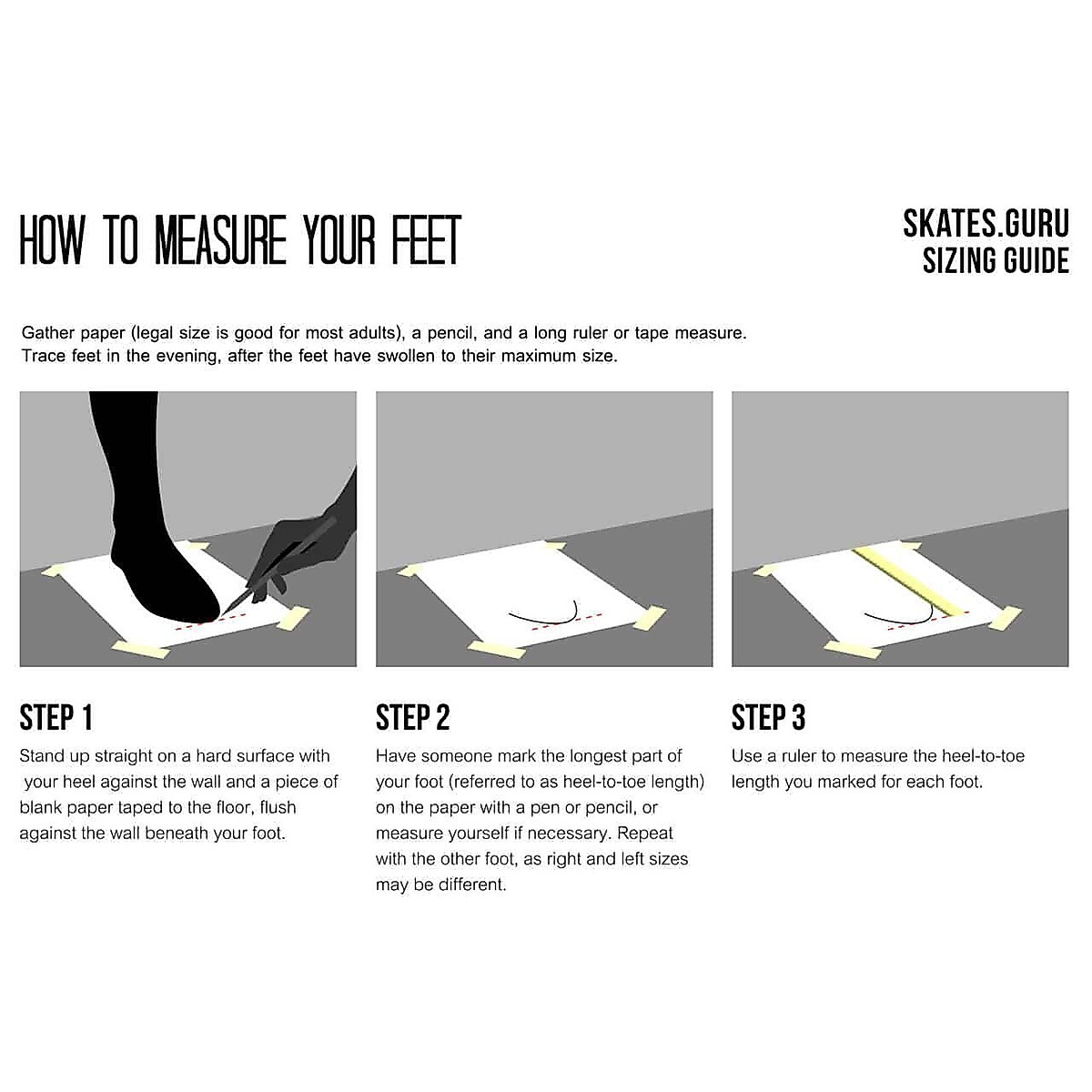 HOW TO MEASURE YOUR FEET

SKATES.GURU
SIZING GUIDE

Gather paper (legal size is good for most adults), a pencil, and a long ruler or tape measure. Trace feet in the evening, after the feet have swollen to their maximum size.

STEP 1
Stand up straight on a hard surface with your heel against the wall and a piece of blank paper taped to the floor, flush against the wall beneath your foot.

STEP 2
Have someone mark the longest part of your foot (referred to as heel-to-toe length) on the paper with a pen or pencil, or measure yourself if necessary. Repeat with the other foot, as right and left sizes may be different.

STEP 3
Use a ruler to measure the heel-to-toe length you marked for each foot.