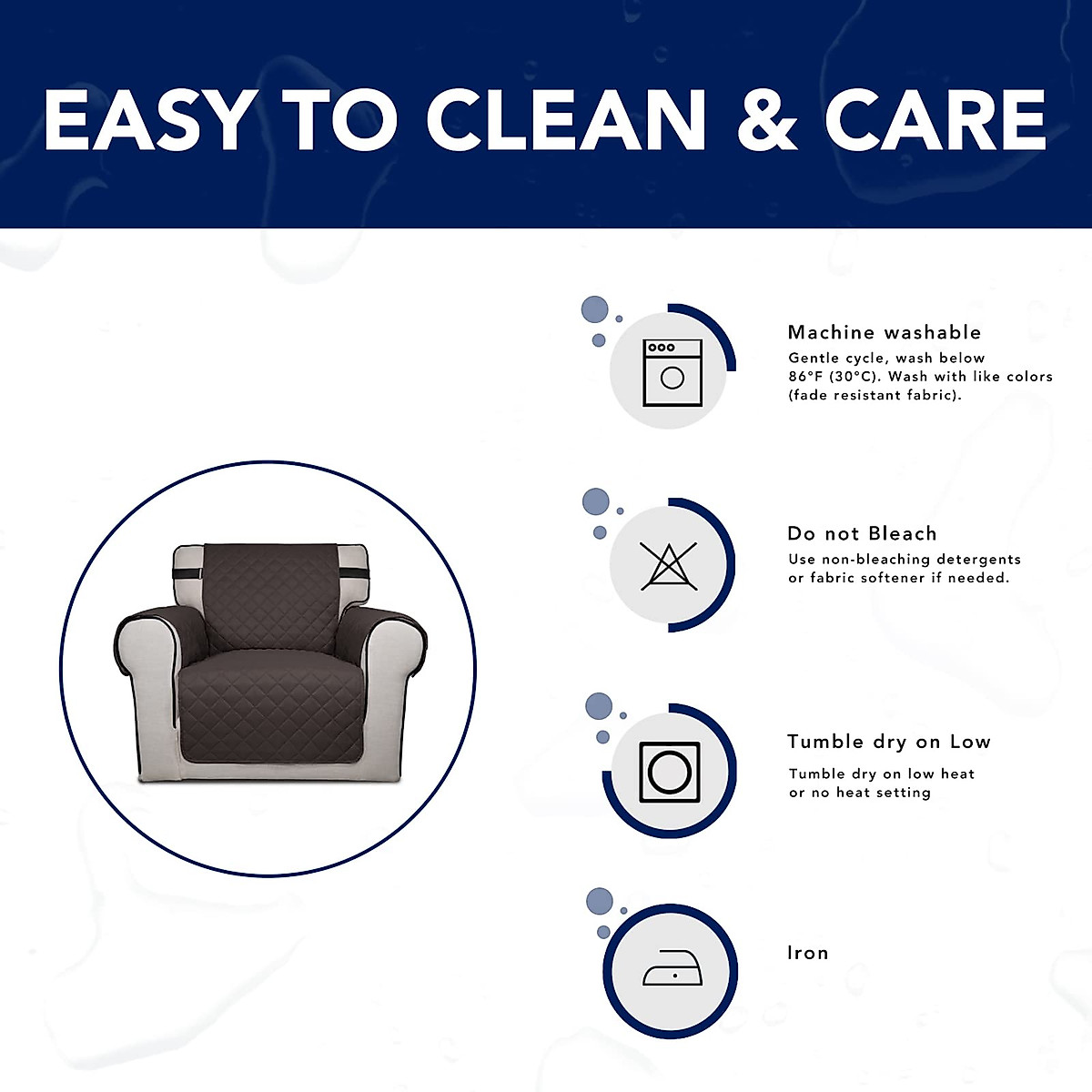 EASY TO CLEAN & CARE

Machine washable
Gentle cycle, wash below 86°F (30°C). Wash with like colors (fade resistant fabric).

Do not Bleach
Use non-bleaching detergents or fabric softener if needed.

Tumble dry on Low
Tumble dry on low heat or no heat setting

Iron