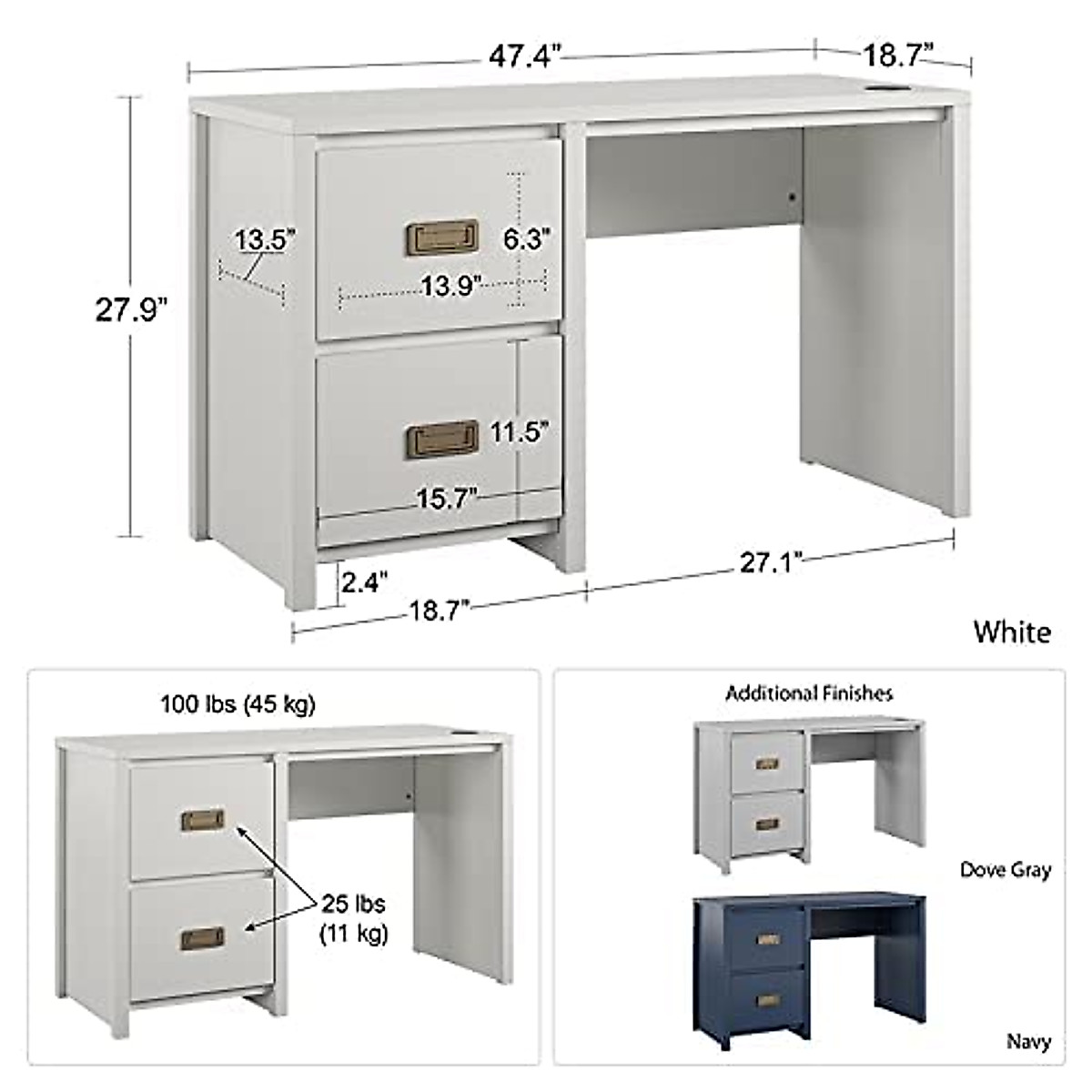 47.4"
18.7"
27.9"
13.5"
6.3"
13.9"
11.5"
15.7"
2.4"
18.7"
27.1"
White

100 lbs (45 kg)
25 lbs
(11 kg)

Additional Finishes
Dove Gray
Navy