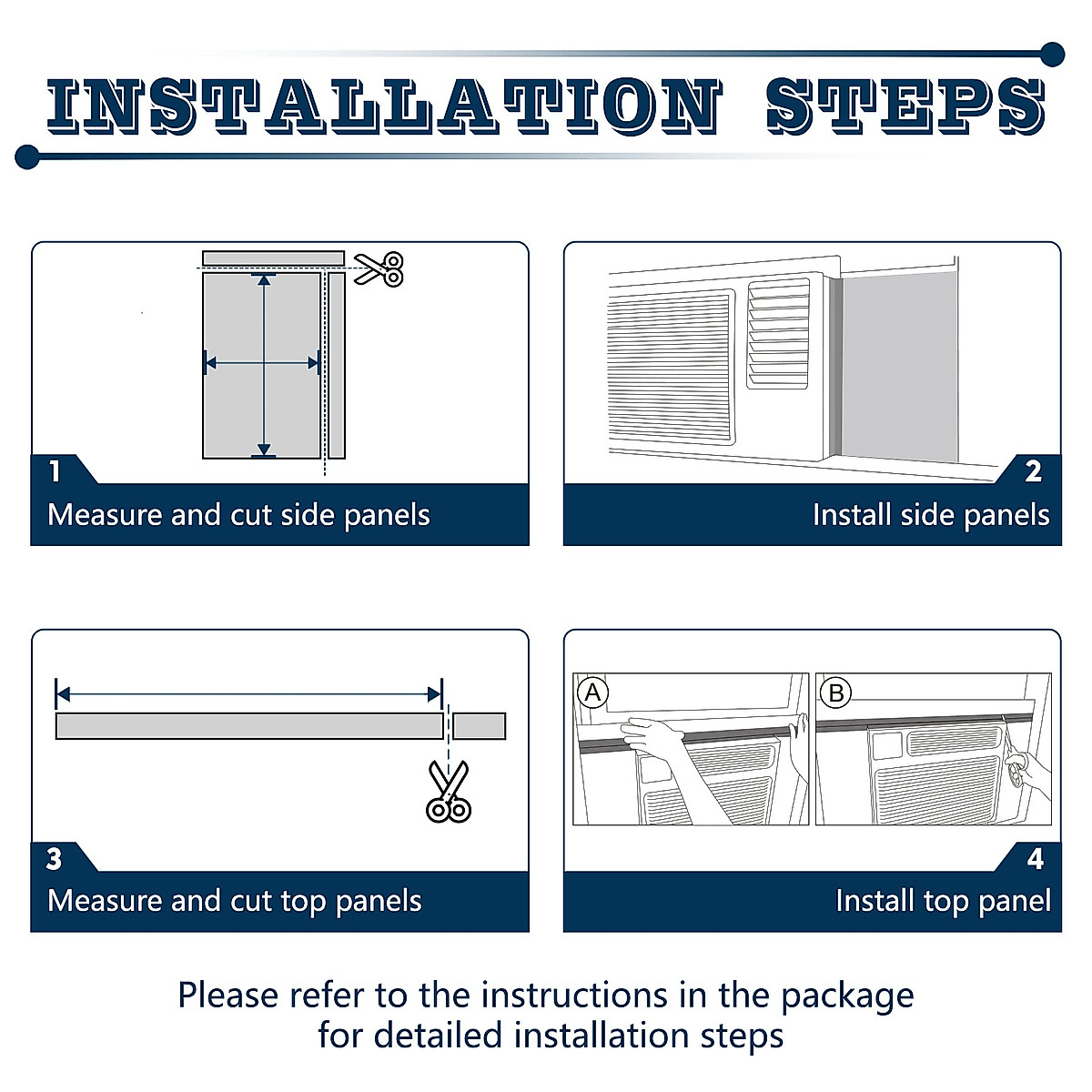 INSTALLATION STEPS

1
Measure and cut side panels

2
Install side panels

3
Measure and cut top panels

A

B

4
Install top panel

Please refer to the instructions in the package for detailed installation steps