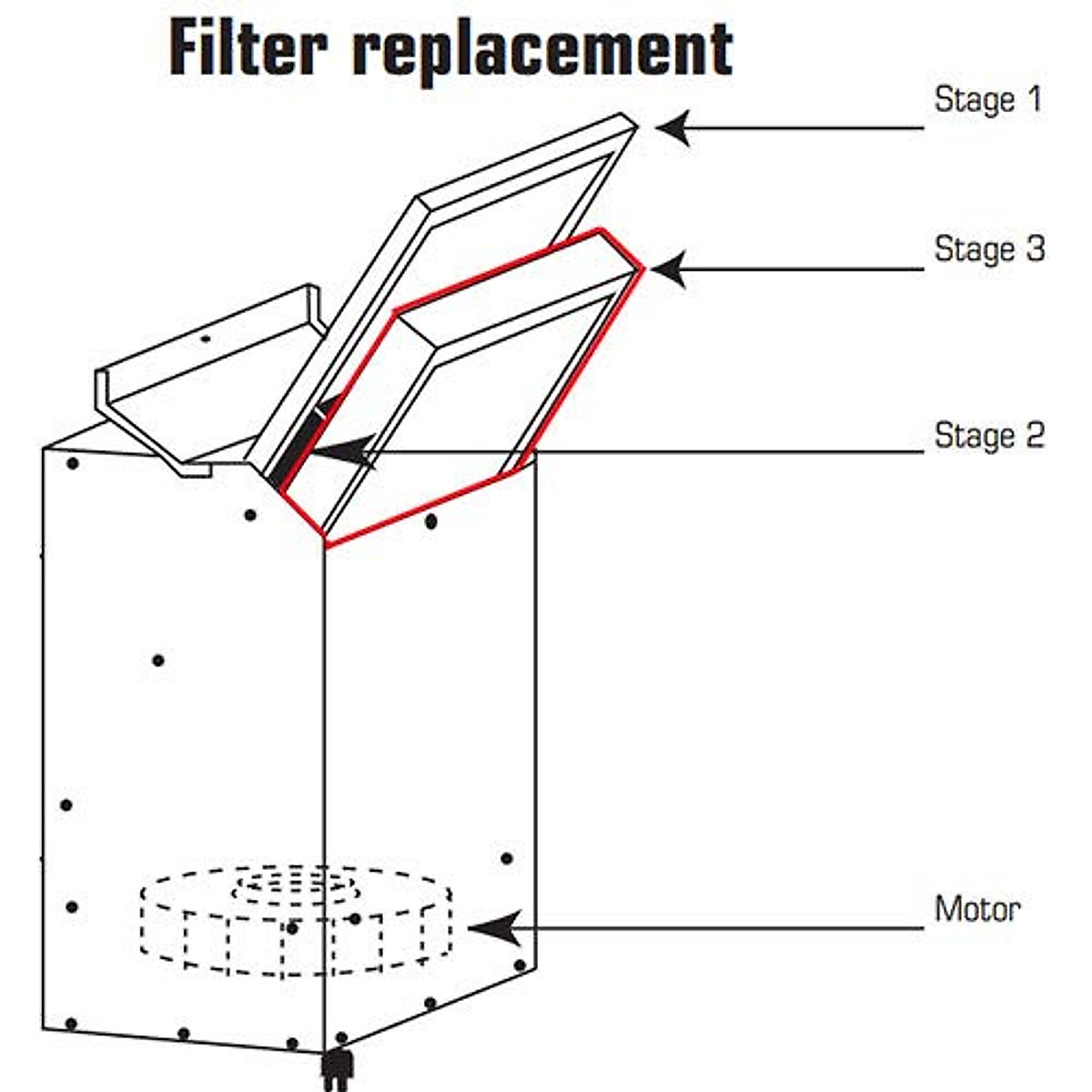 Filter replacement

Stage 1

Stage 3

Stage 2

Motor