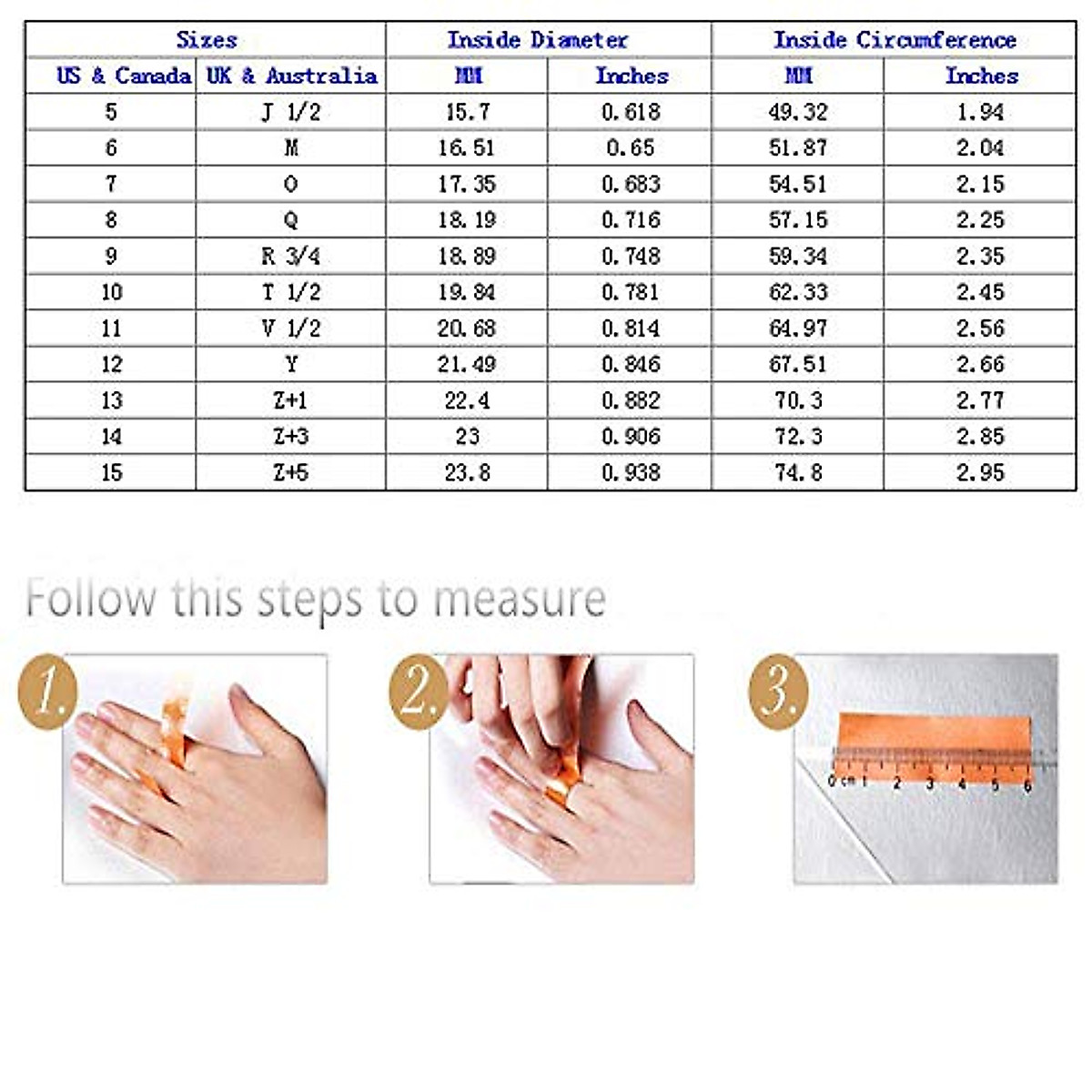 | Sizes | | Inside Diameter | | Inside Circumference | |
|---|---|---|---|---|---|
| US & Canada | UK & Australia | MM | Inches | MM | Inches |
| 5 | J 1/2 | 15.7 | 0.618 | 49.32 | 1.94 |
| 6 | M | 16.51 | 0.65 | 51.87 | 2.04 |
| 7 | O | 17.35 | 0.683 | 54.51 | 2.15 |
| 8 | Q | 18.19 | 0.716 | 57.15 | 2.25 |
| 9 | R 3/4 | 18.89 | 0.748 | 59.34 | 2.35 |
| 10 | T 1/2 | 19.84 | 0.781 | 62.33 | 2.45 |
| 11 | V 1/2 | 20.68 | 0.814 | 64.97 | 2.56 |
| 12 | Y | 21.49 | 0.846 | 67.51 | 2.66 |
| 13 | Z+1 | 22.4 | 0.882 | 70.3 | 2.77 |
| 14 | Z+3 | 23 | 0.906 | 72.3 | 2.85 |
| 15 | Z+5 | 23.8 | 0.938 | 74.8 | 2.95 |

Follow this steps to measure

1.

2.

3.

0 cm 1 2 3 4 5 6