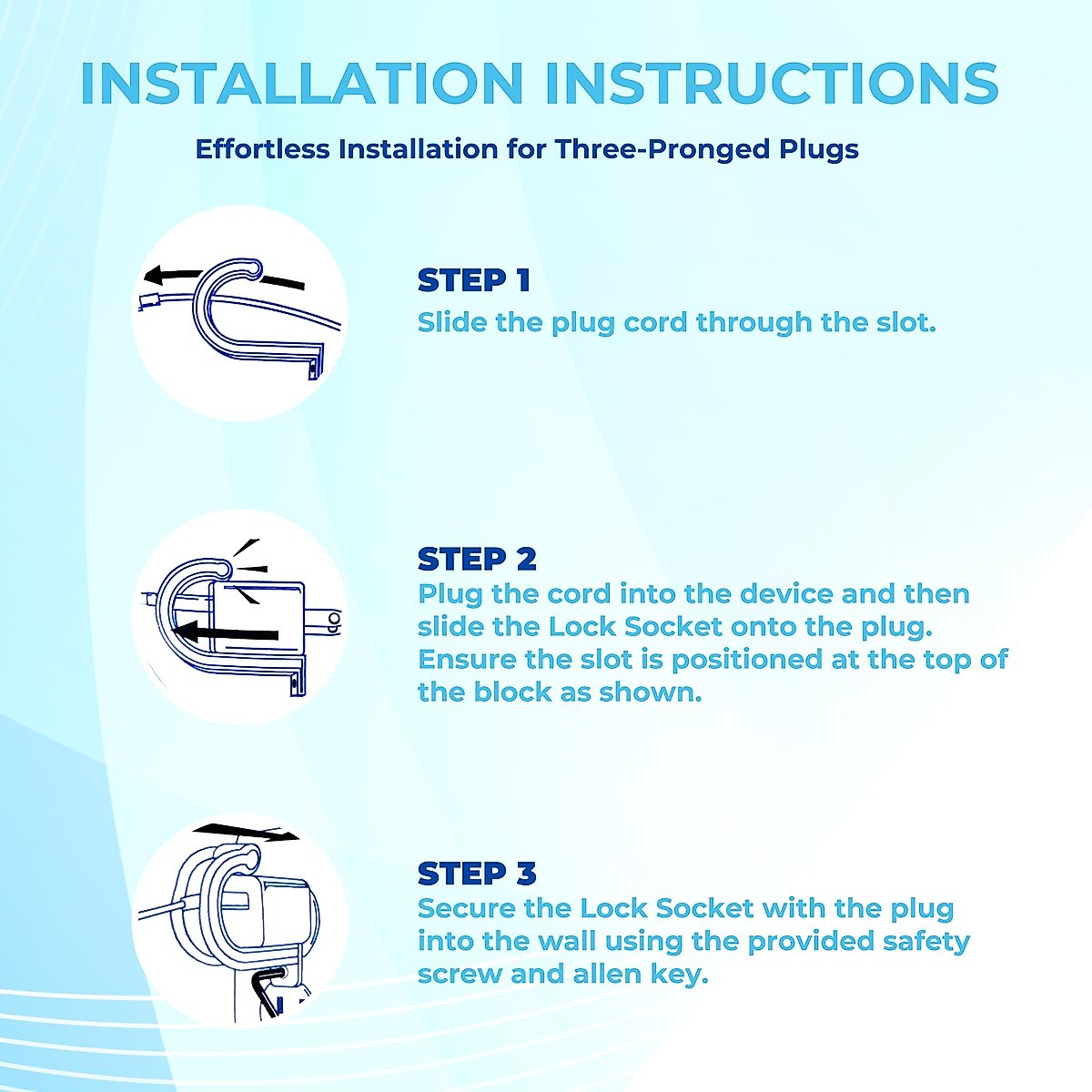 INSTALLATION INSTRUCTIONS

Effortless Installation for Three-Pronged Plugs

STEP 1
Slide the plug cord through the slot.

STEP 2
Plug the cord into the device and then slide the Lock Socket onto the plug. Ensure the slot is positioned at the top of the block as shown.

STEP 3
Secure the Lock Socket with the plug into the wall using the provided safety screw and allen key.