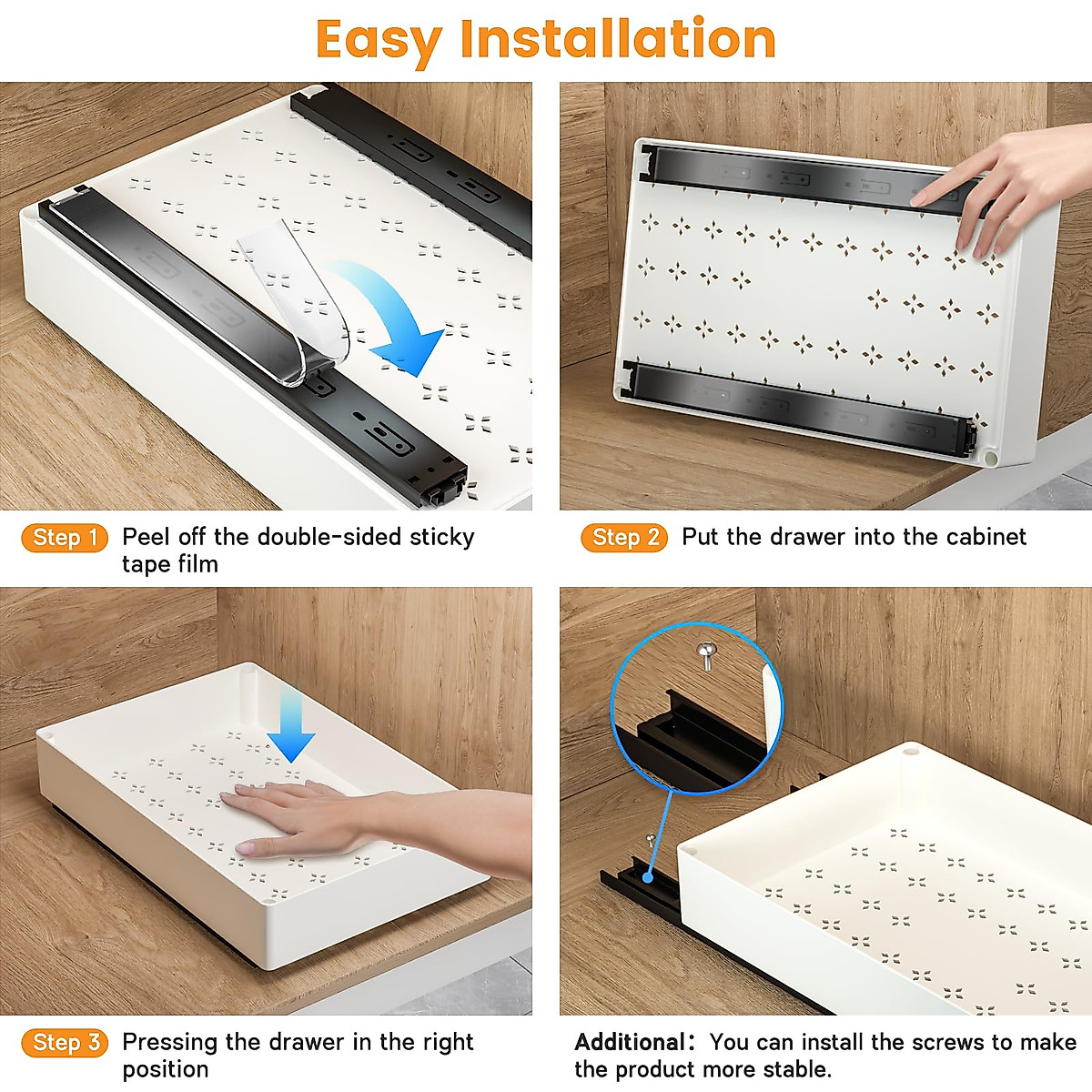 Easy Installation

Step 1 Peel off the double-sided sticky tape film

Step 2 Put the drawer into the cabinet

Step 3 Pressing the drawer in the right position

Additional: You can install the screws to make the product more stable.